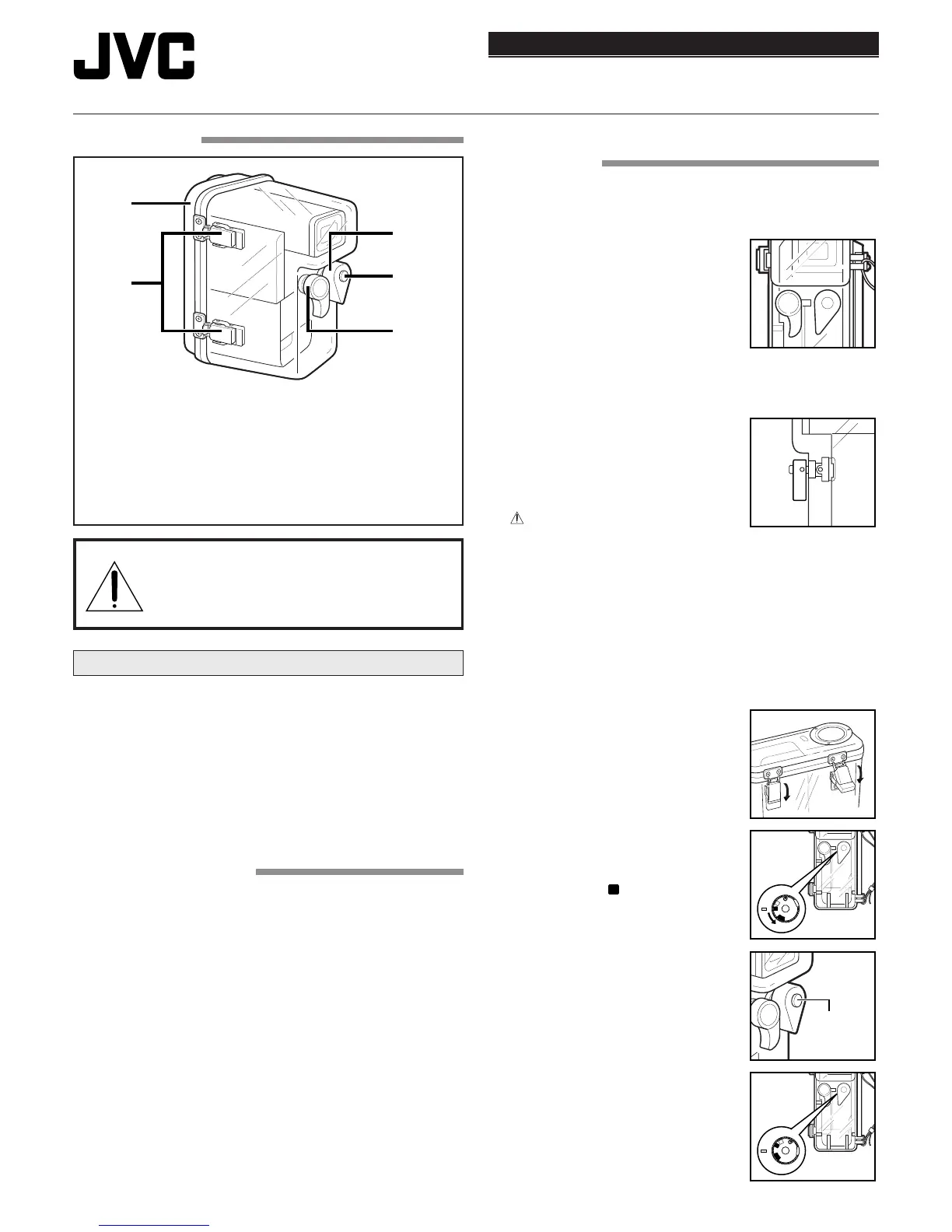 JVC