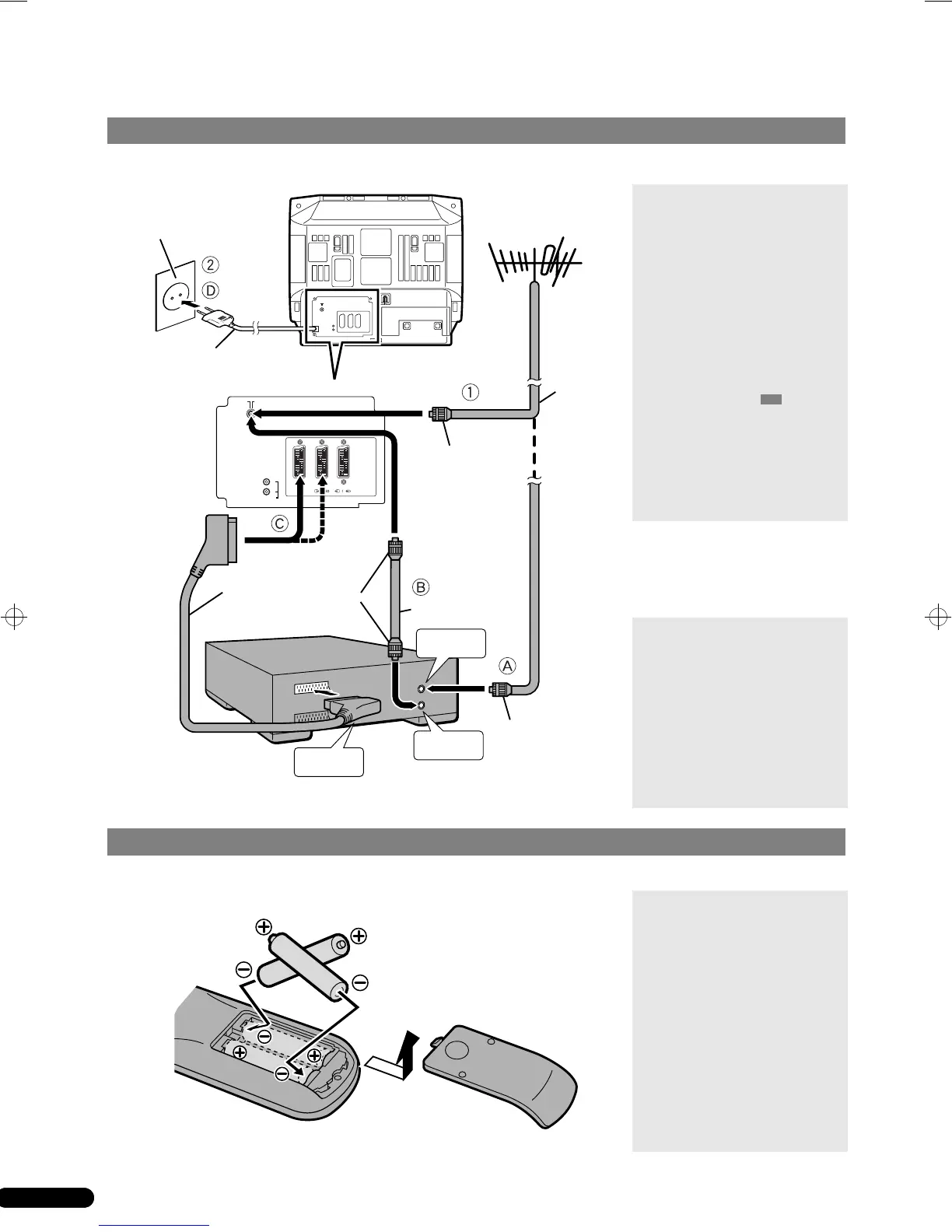 ②

Ⓓ

①

Ⓒ

Ⓑ

Ⓐ