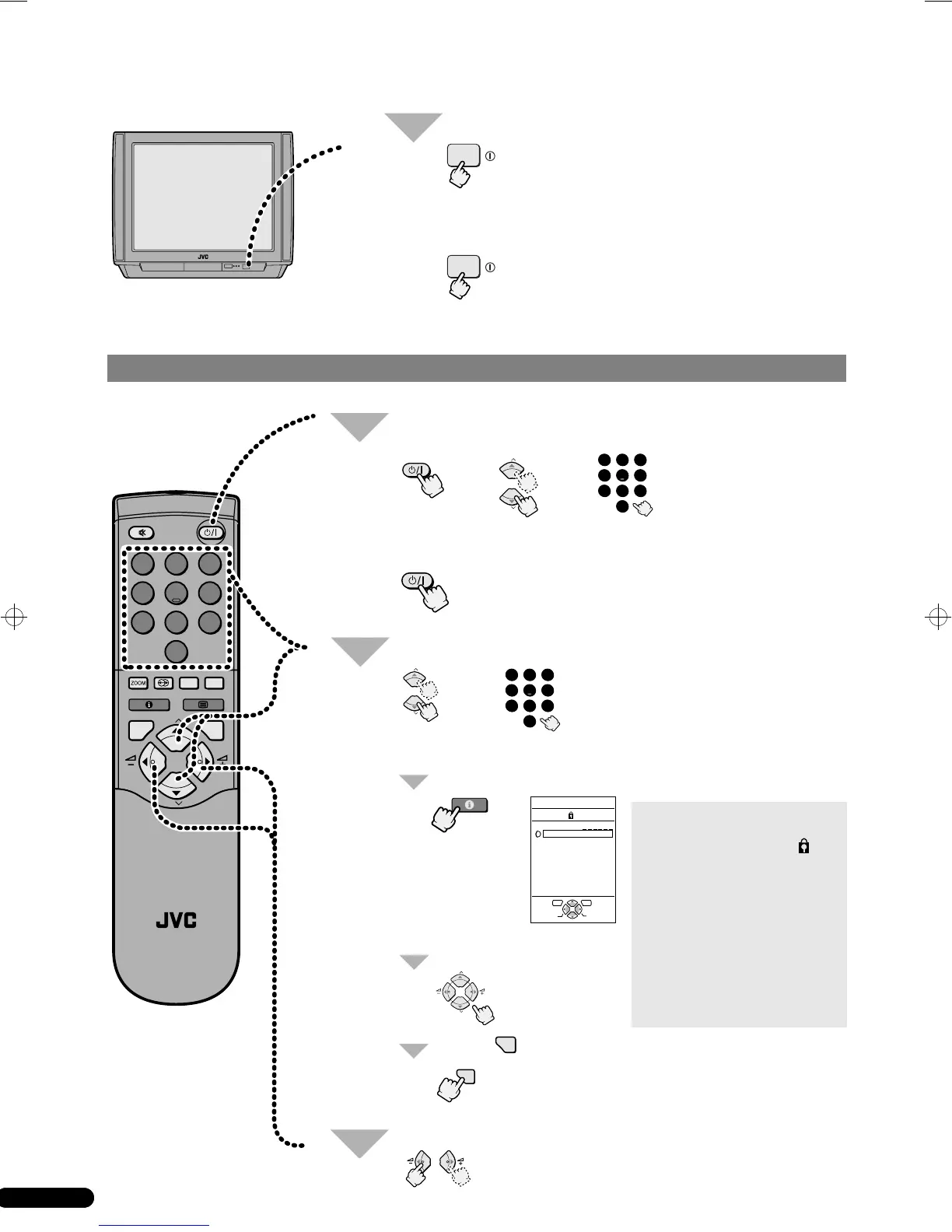 JVC

ZOOM

JVC