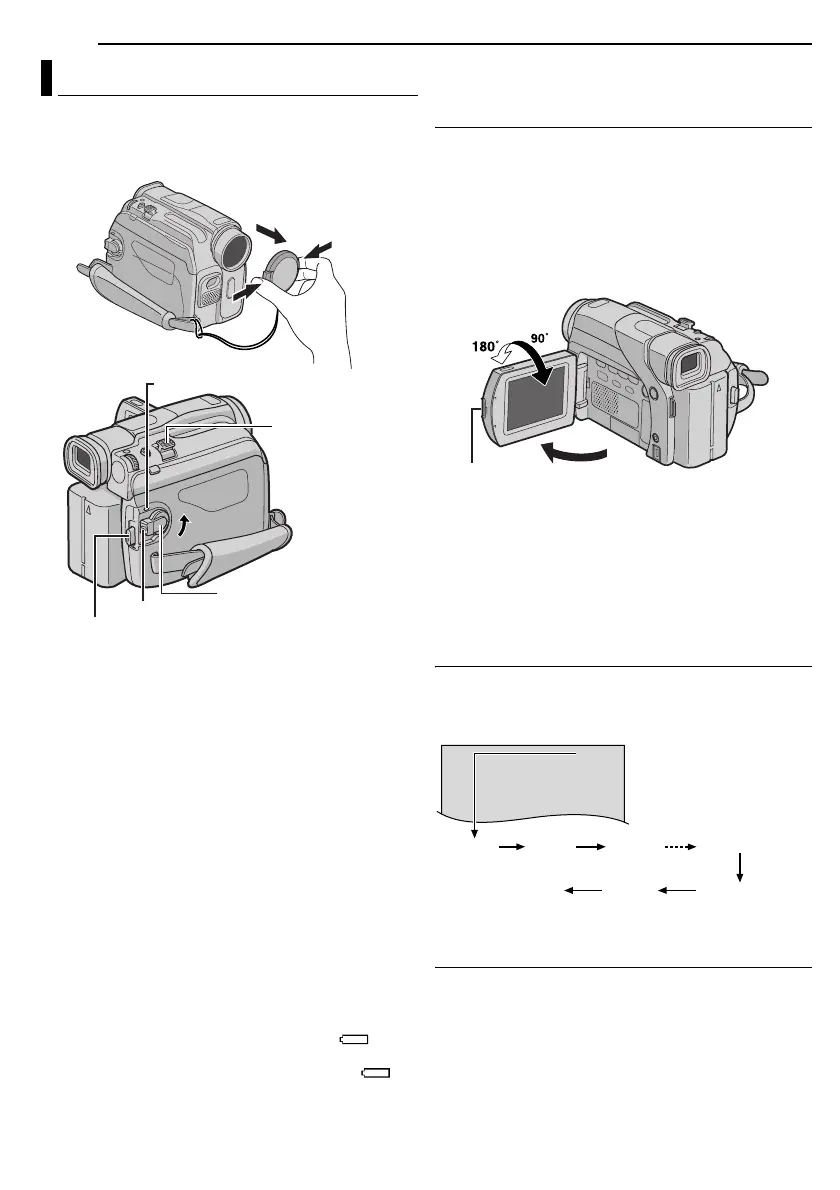 180°
90°