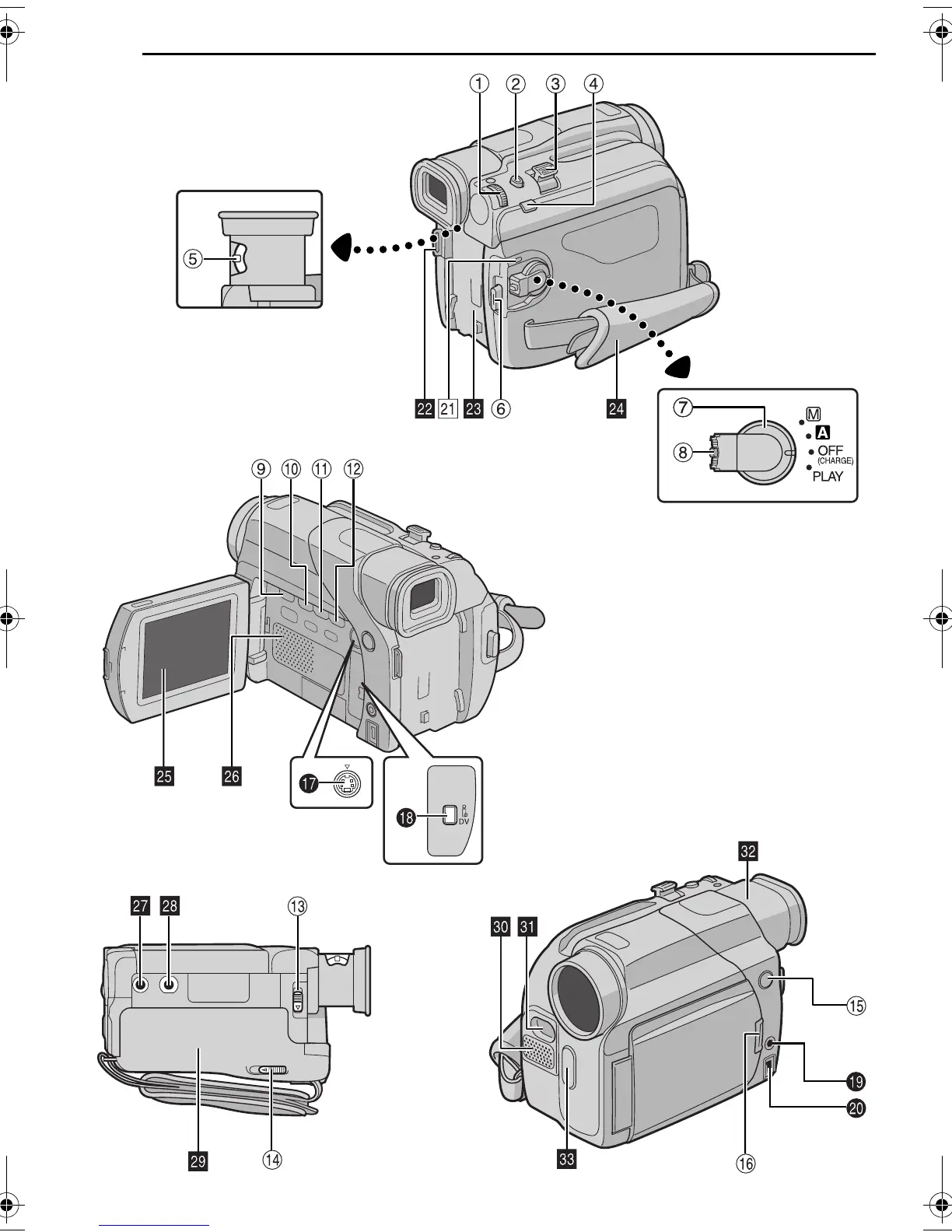 ① ② ③ ④

⑤

22 21 23 ⑥ 24

⑦ ⑧ M A OFF (CHARGE) PLAY

⑨ ⑩ ⑪ ⑫

25 26

⑰

⑱ DV

27 28 ⑬

29 ⑭

32

30 31

⑮

⑲

⑳

33 ⑯