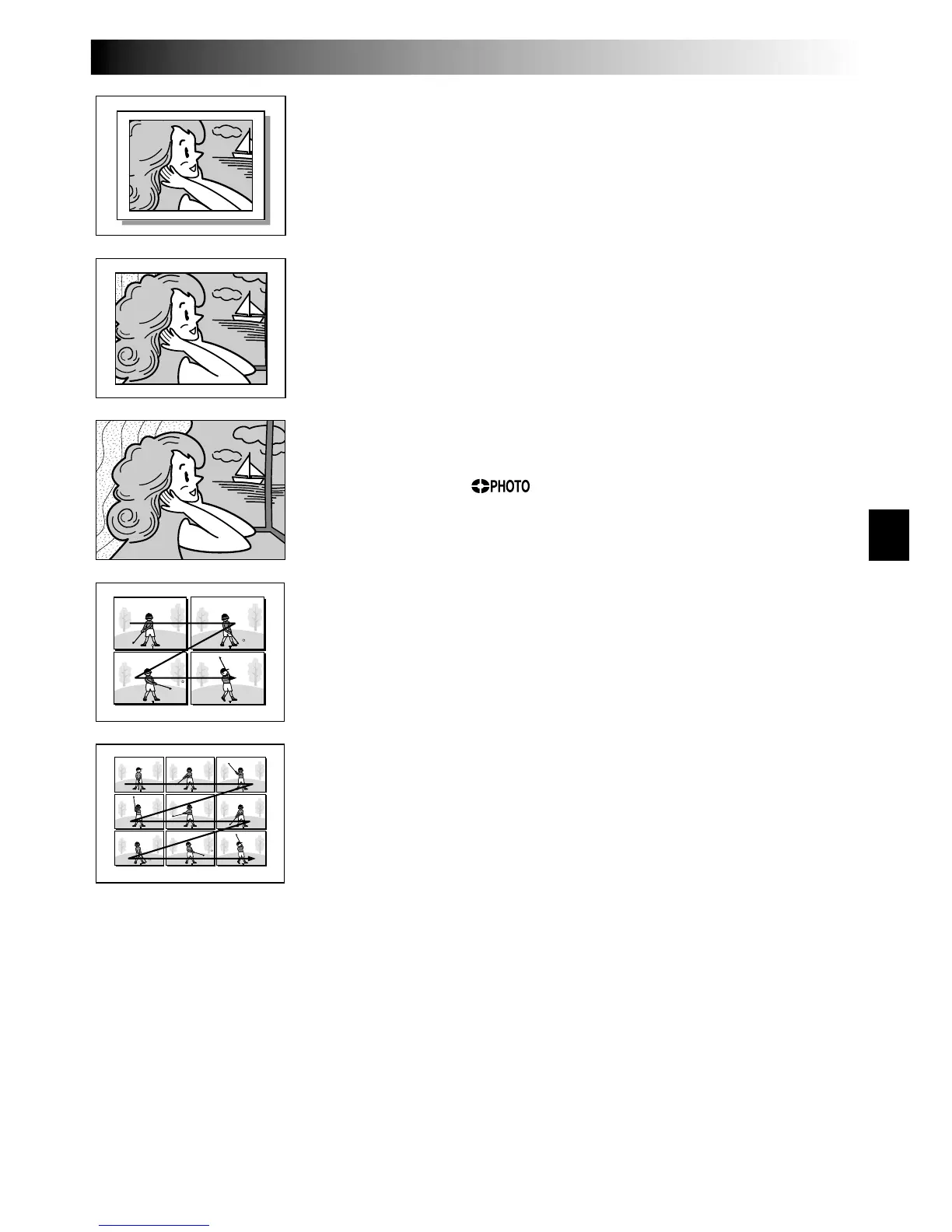 PHOTO