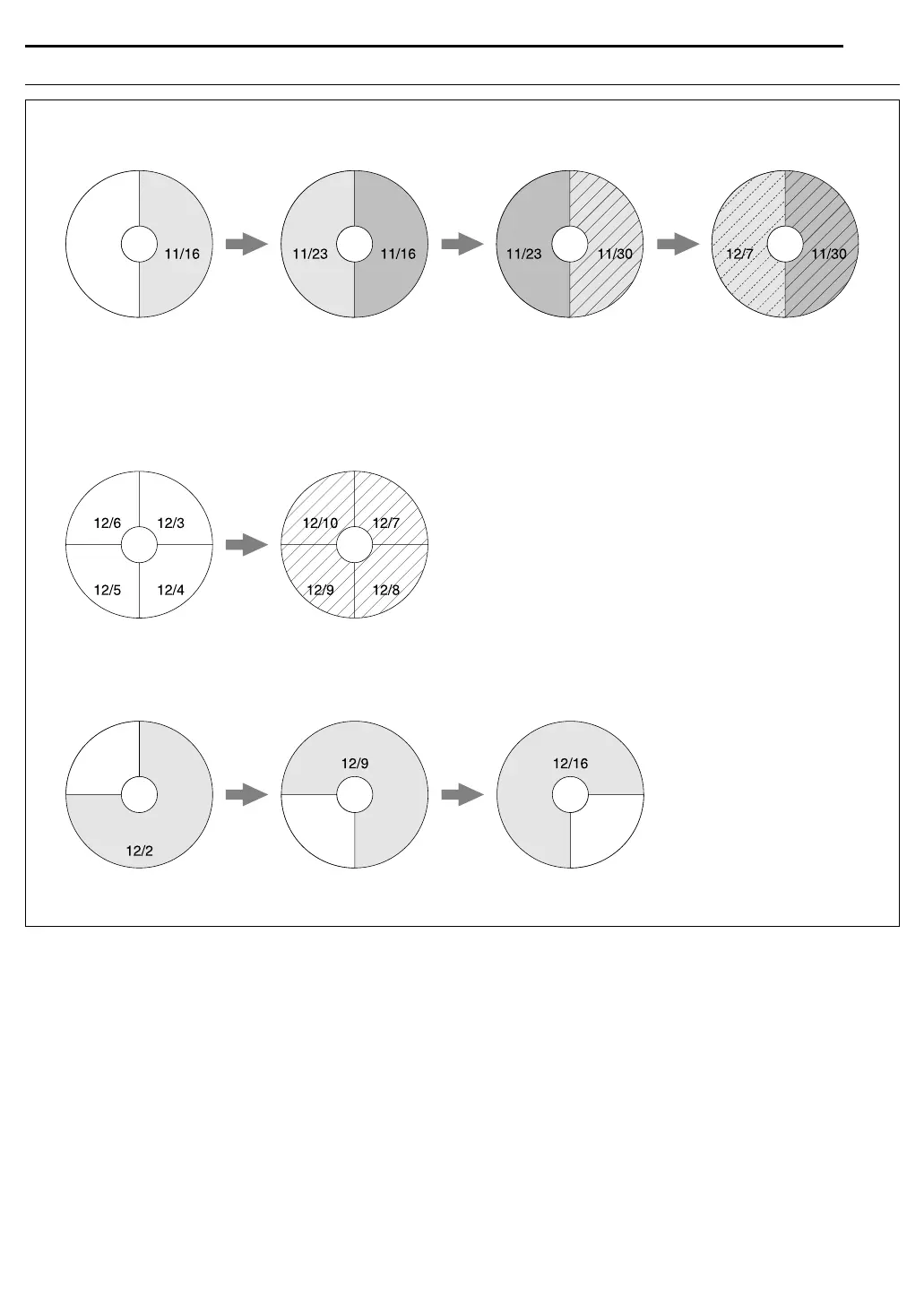 11/16

11/23 11/16

11/23 11/30

12/7 11/30

12/6 12/3
12/5 12/4

12/10 12/7
12/9 12/8

12/2

12/9

12/16