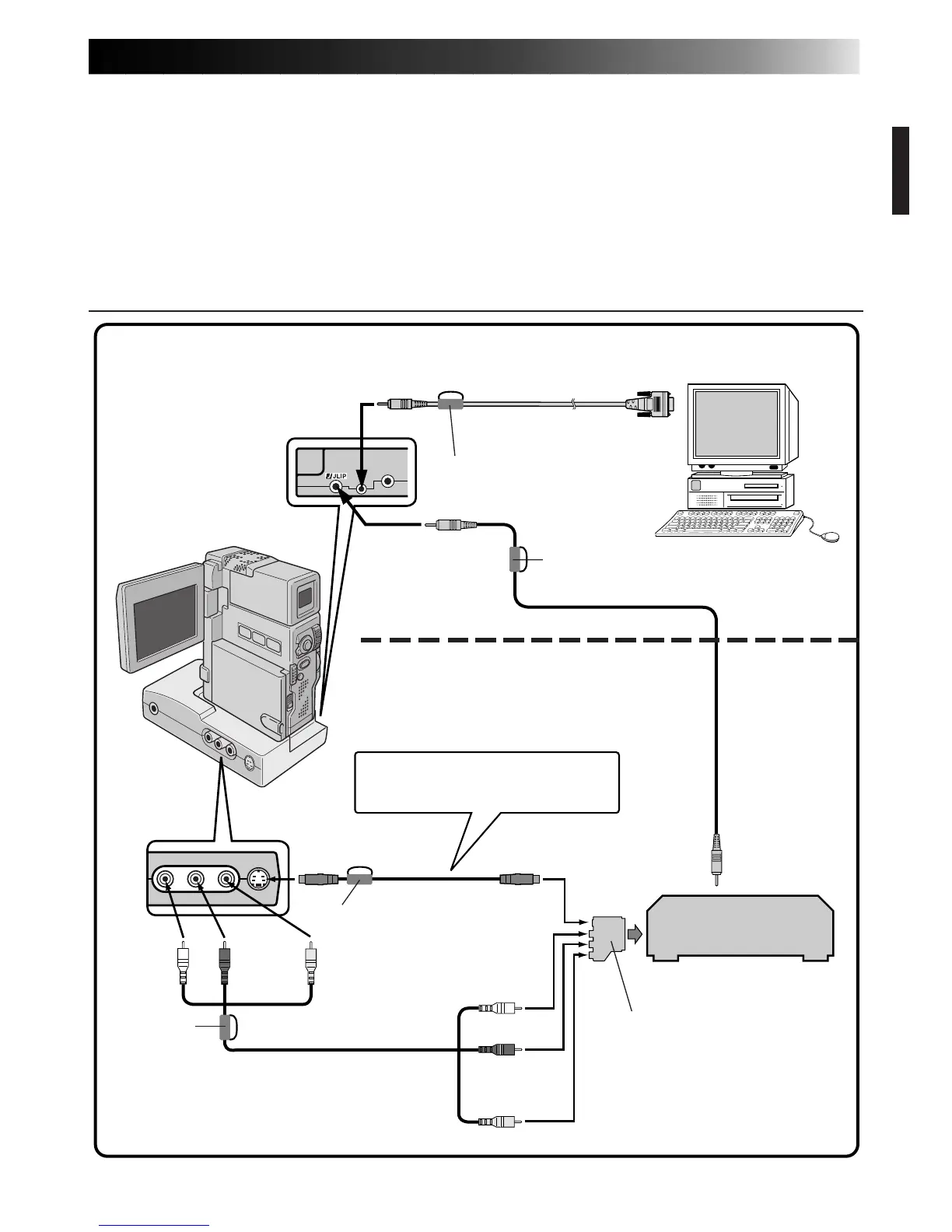 JLIP