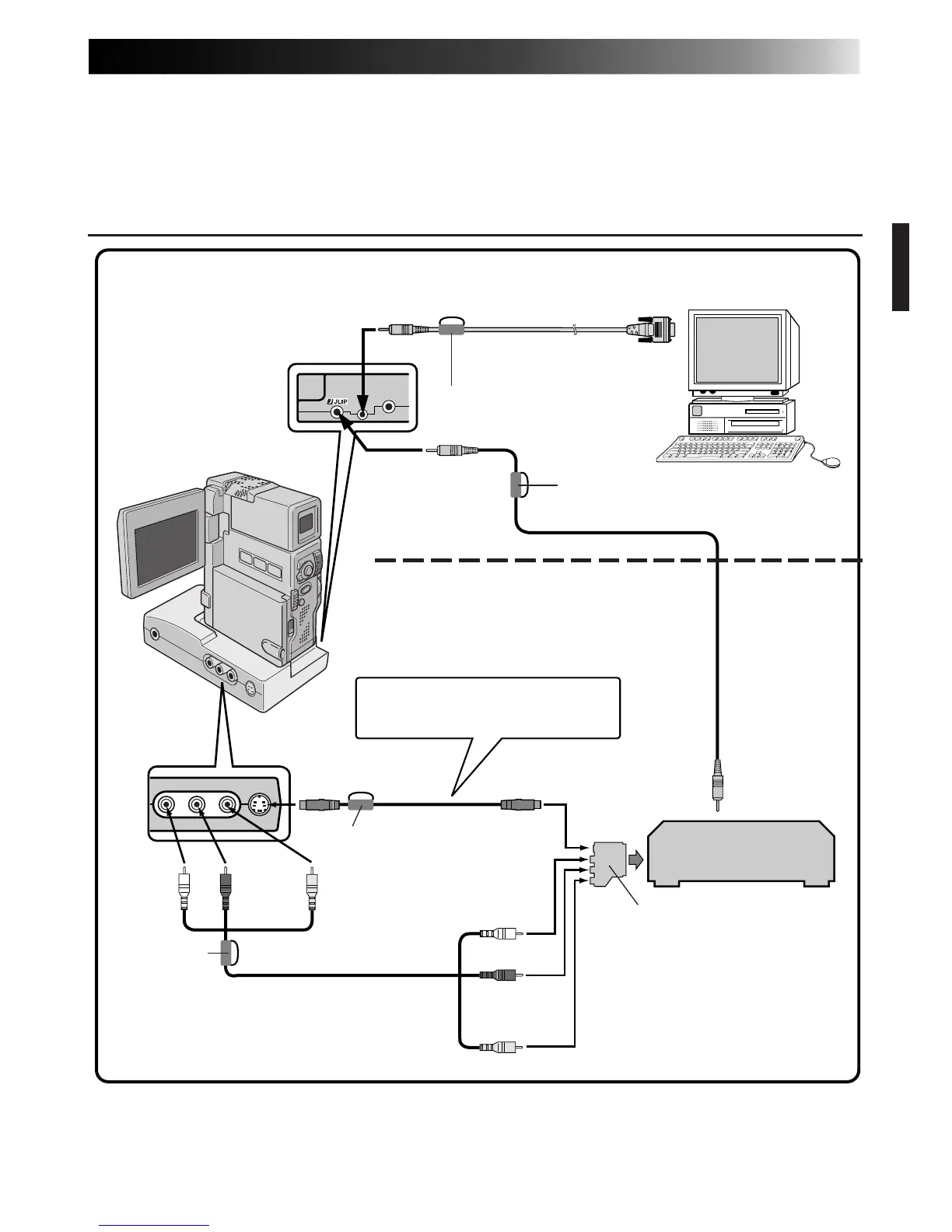 JLIP