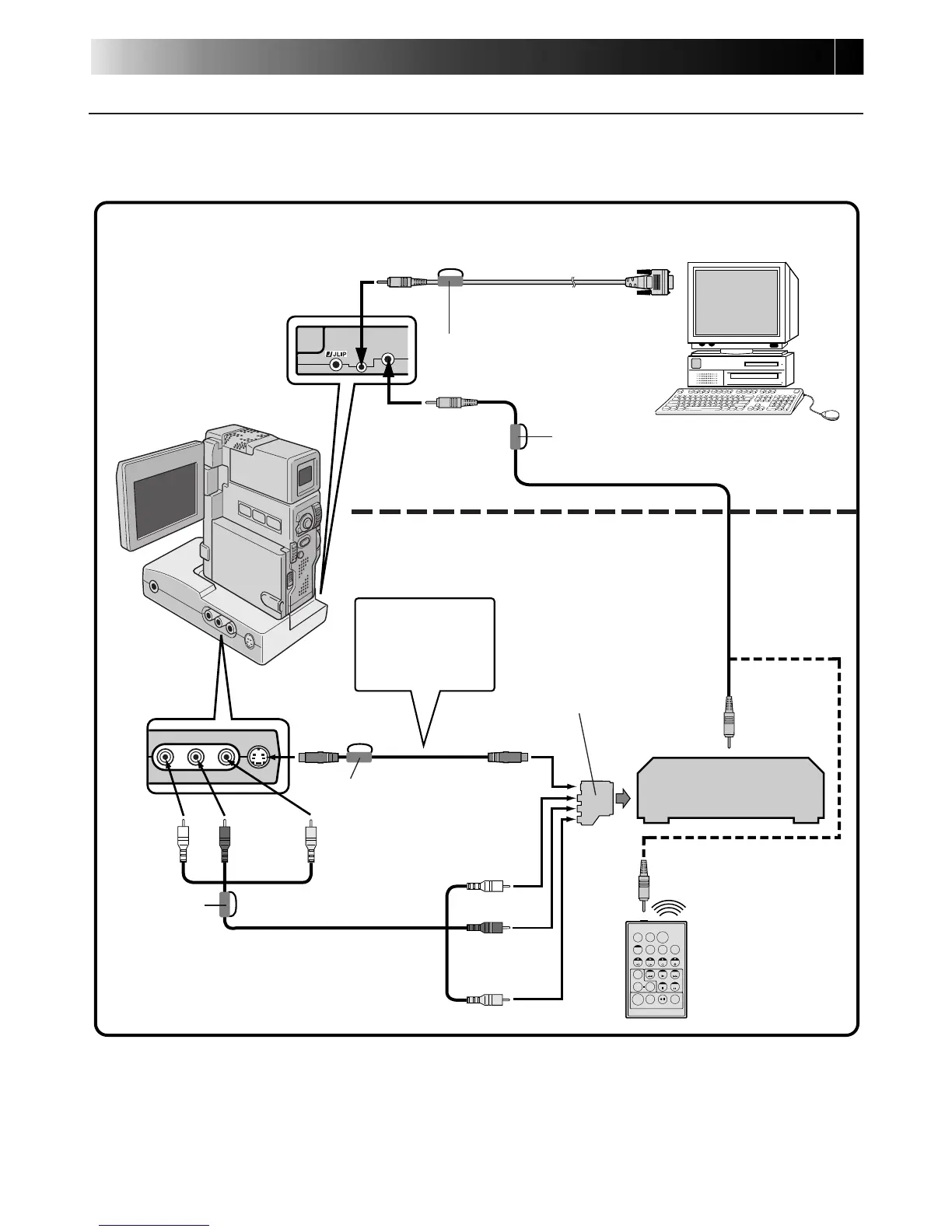 JLIP