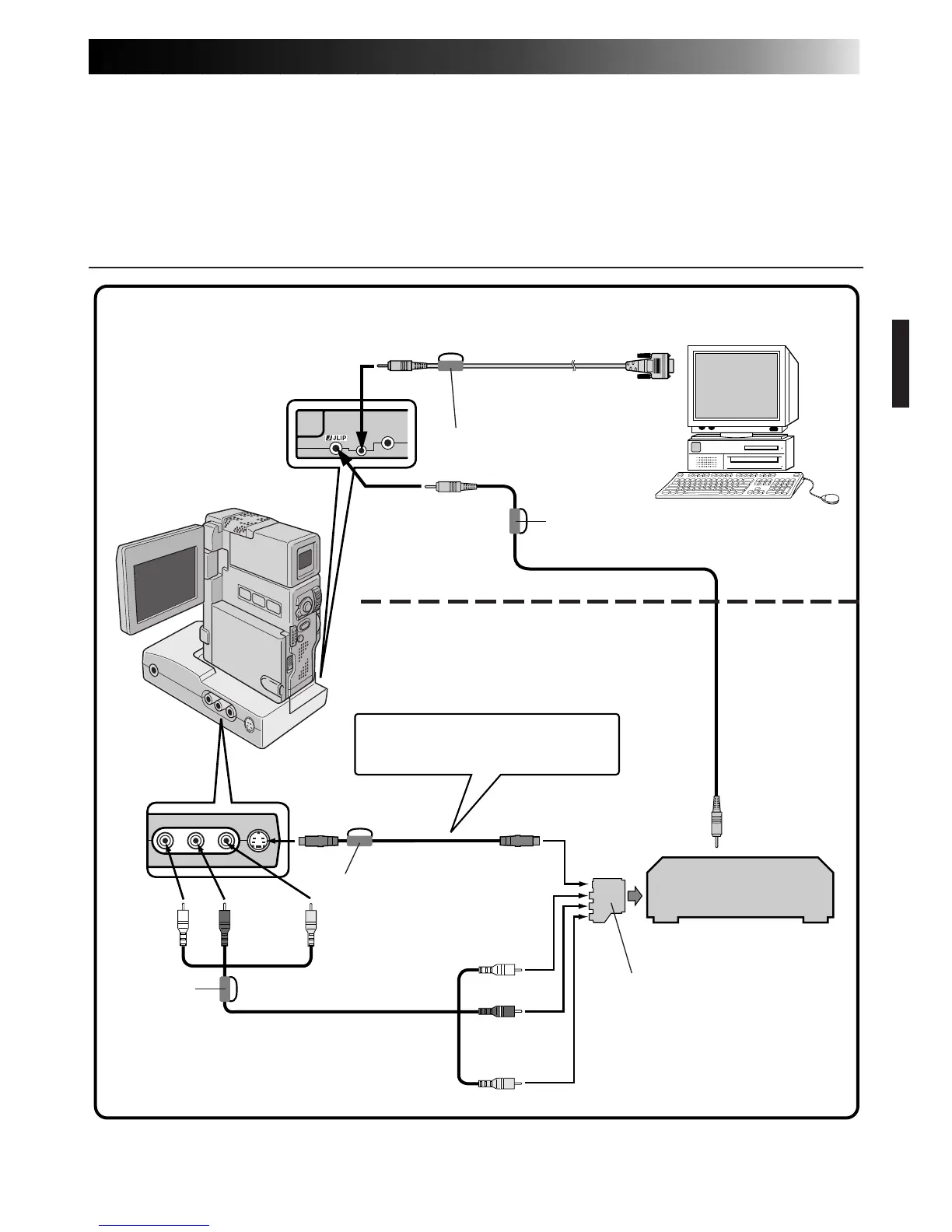 JLIP