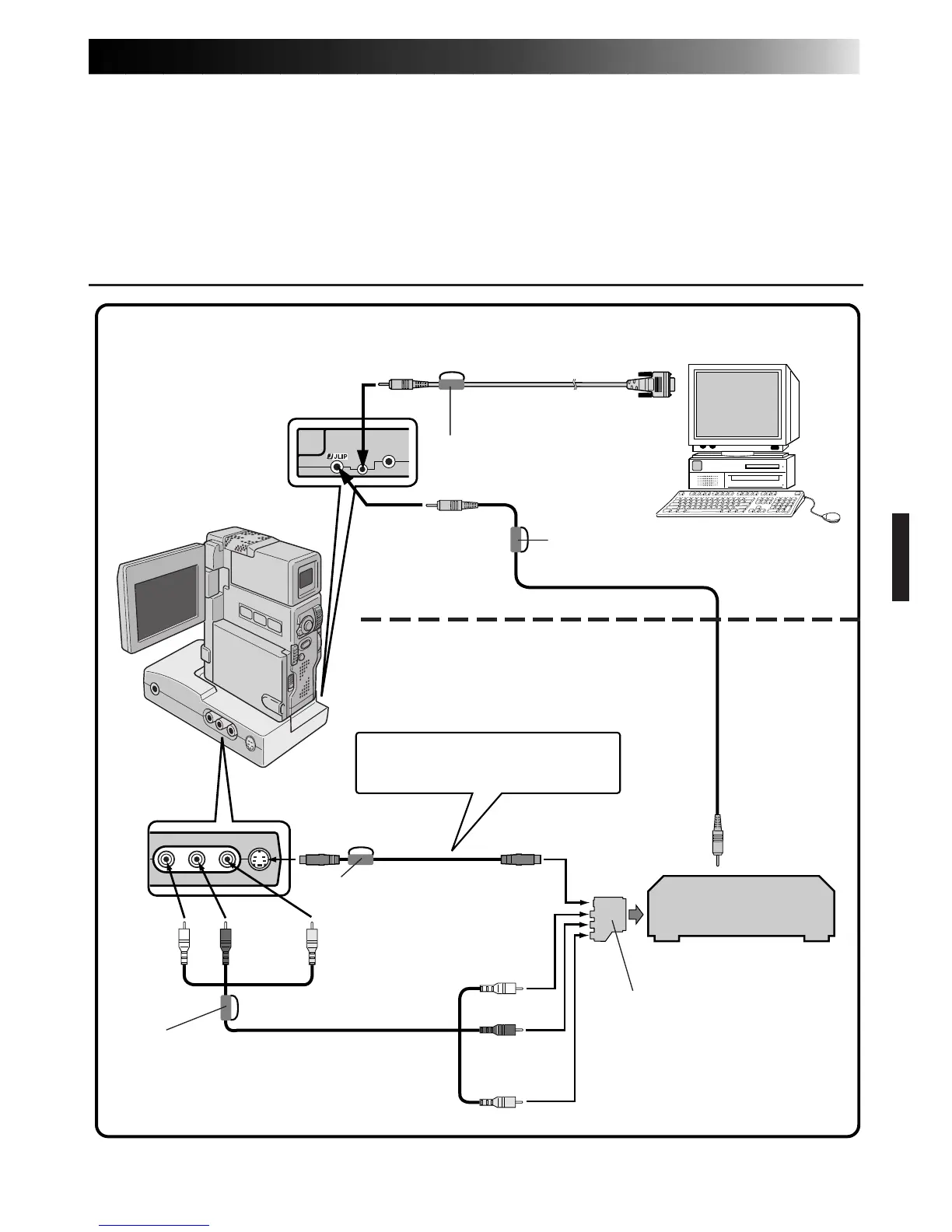 JLIP