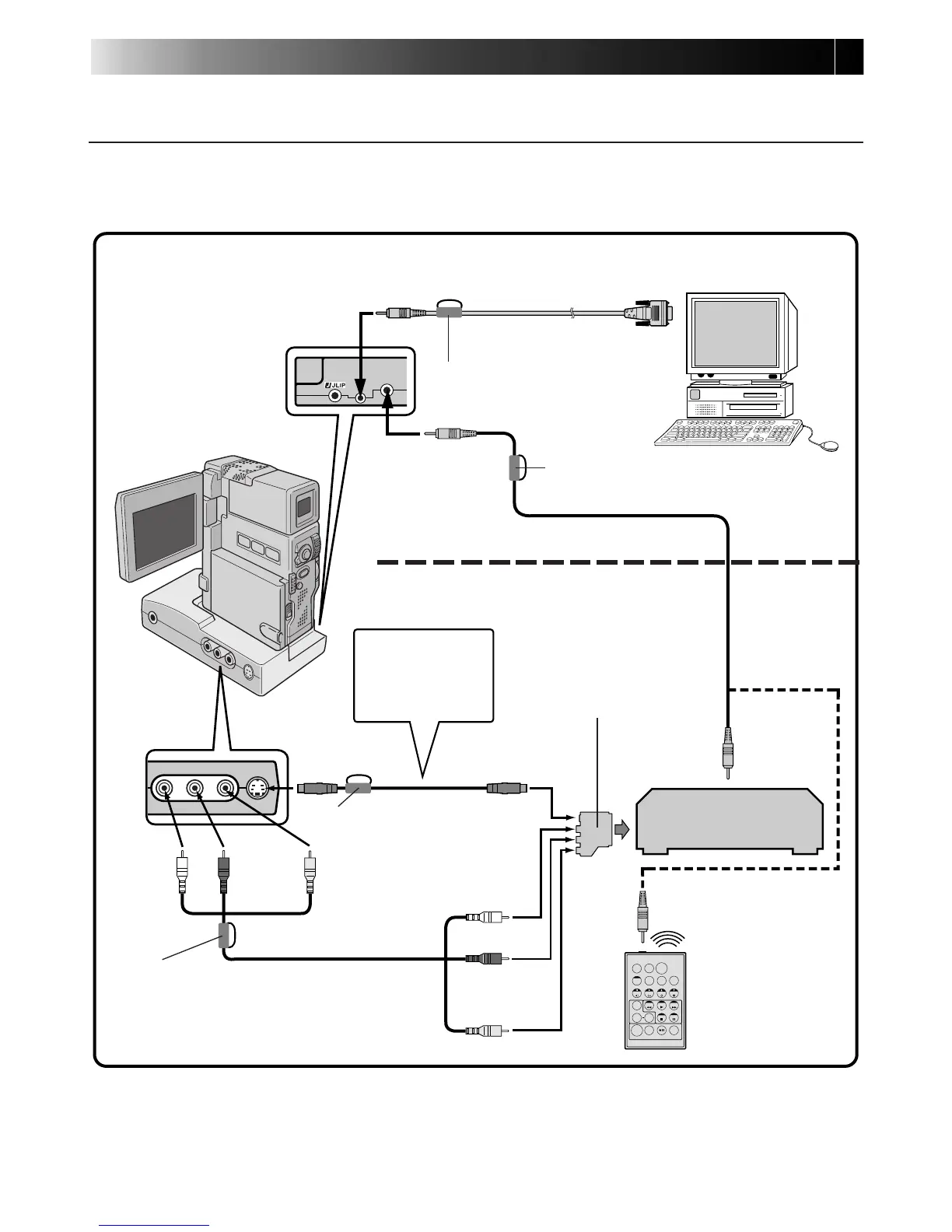 JLIP