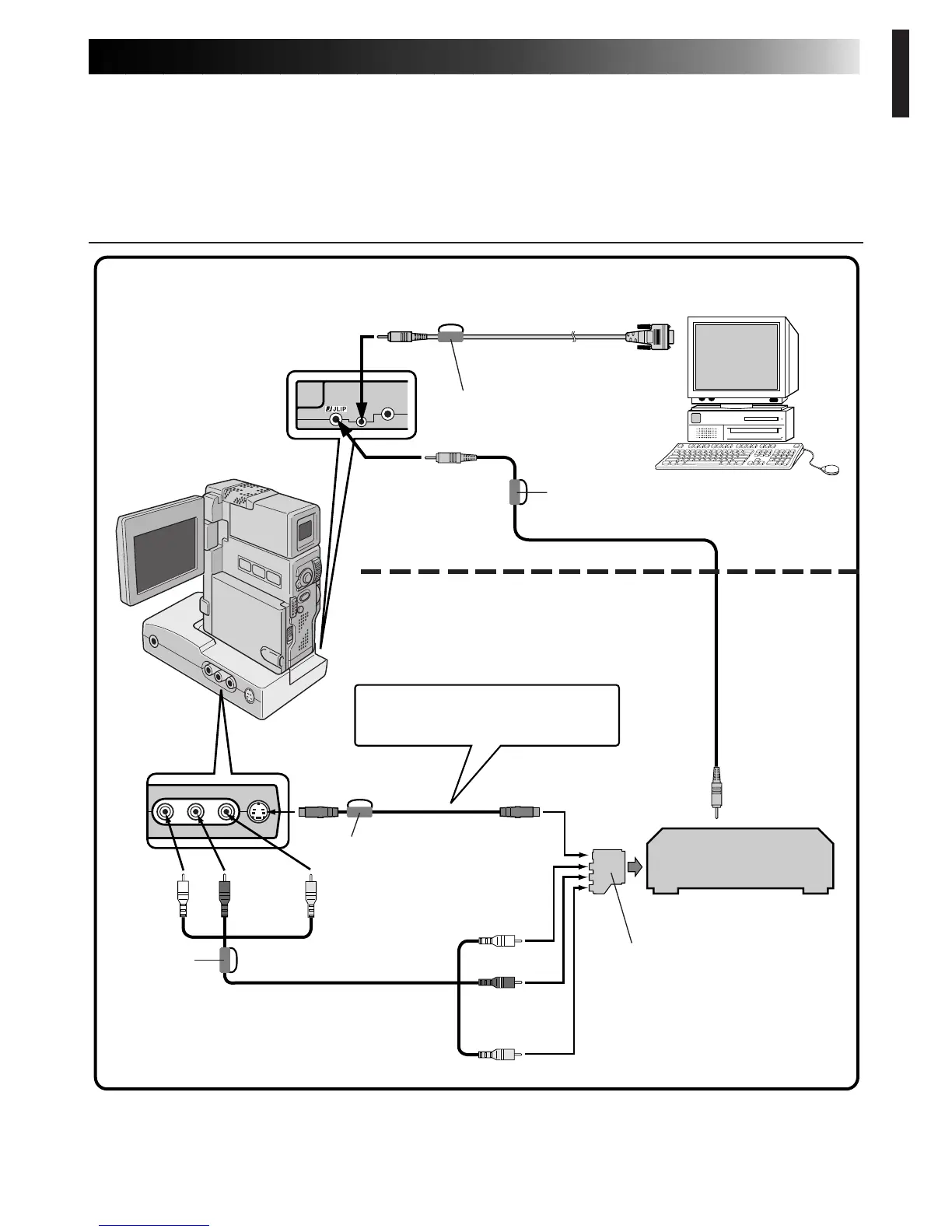 JLIP