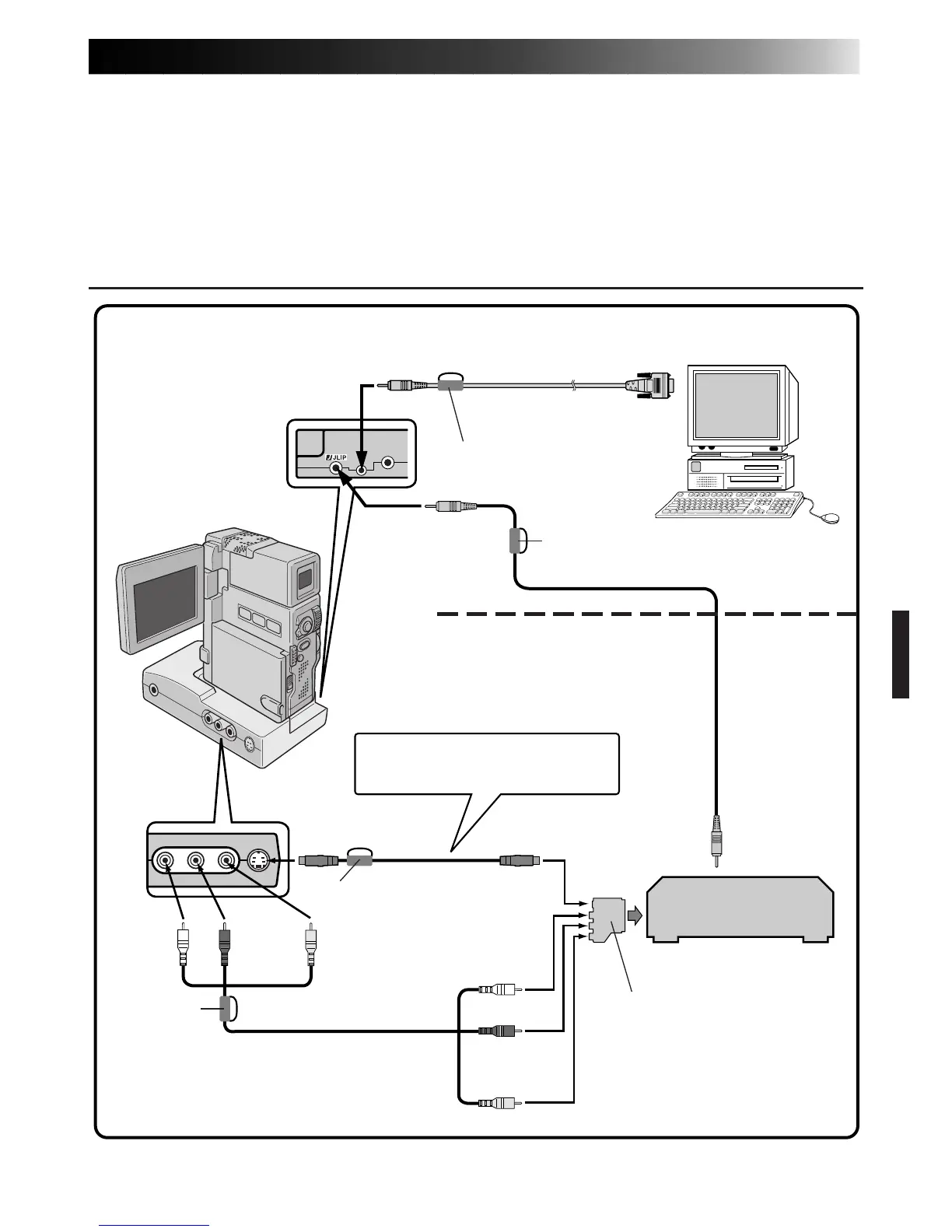 JLIP