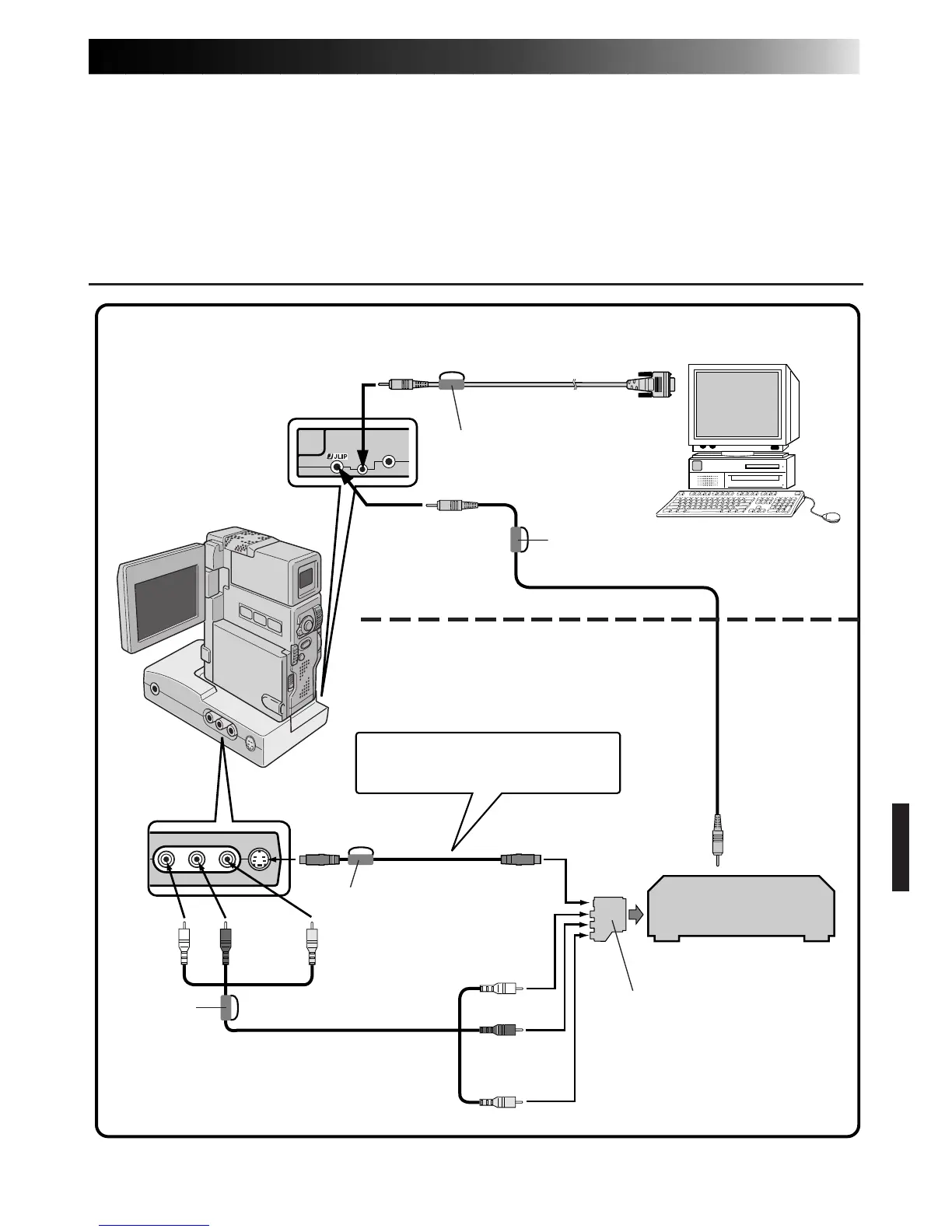 JLIP