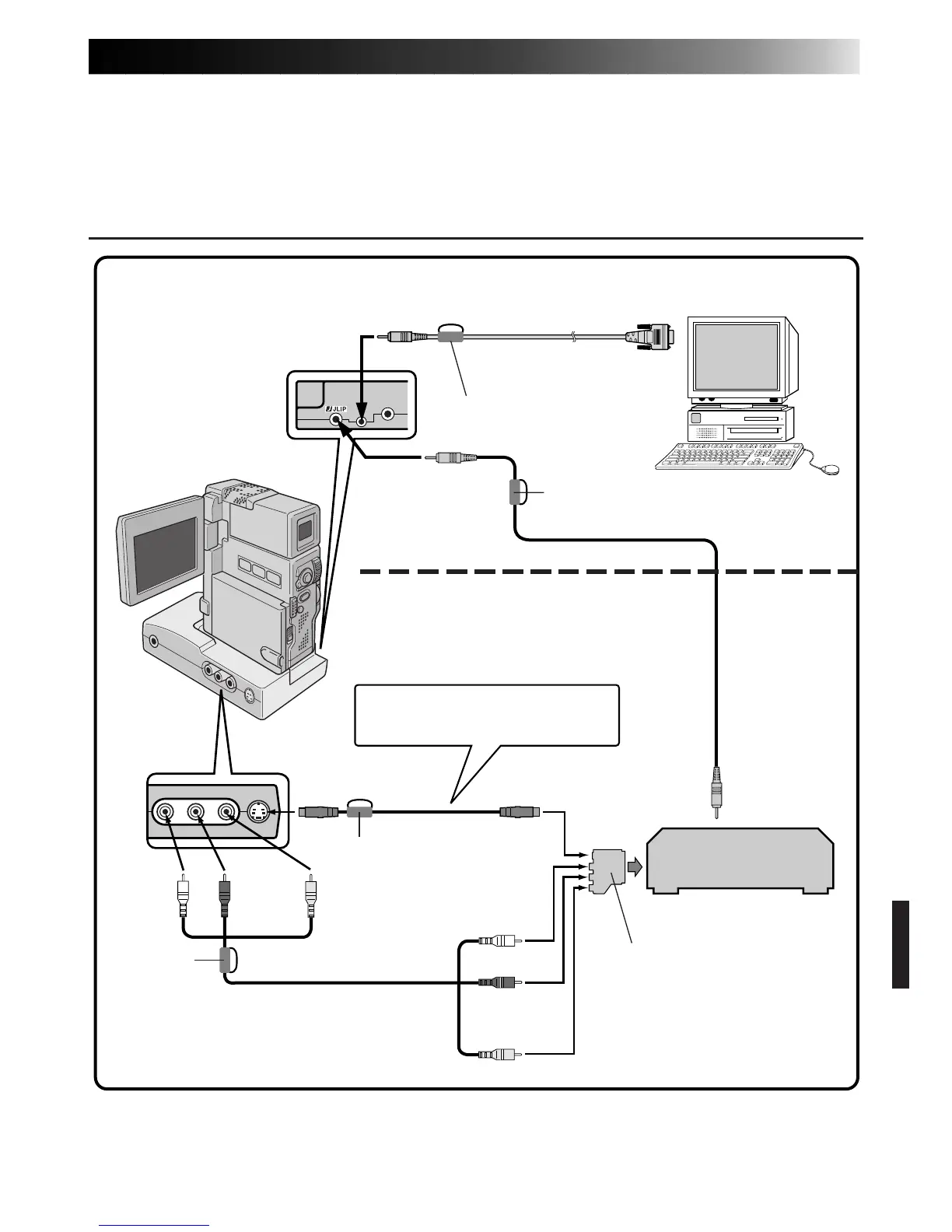 JLIP