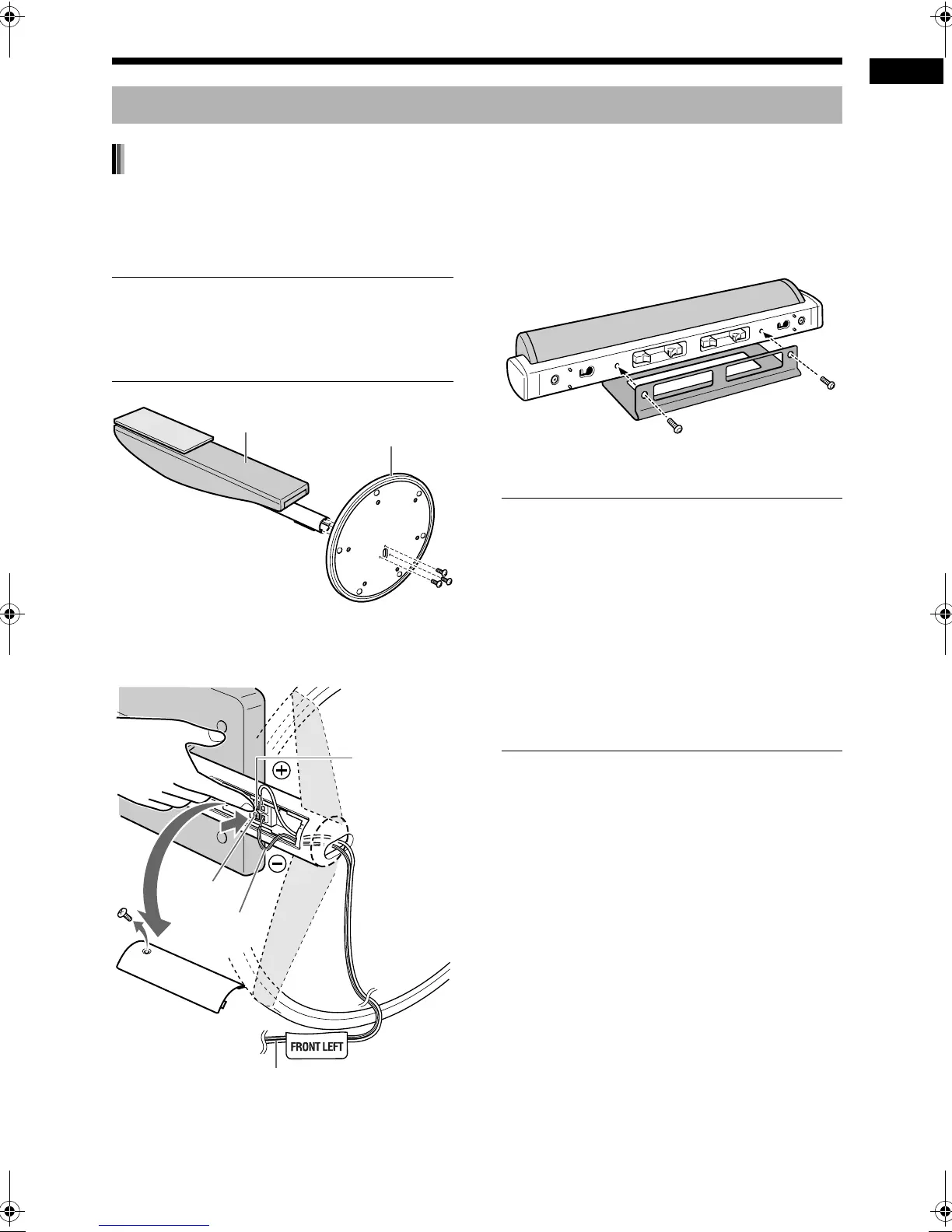 FRONT LEFT