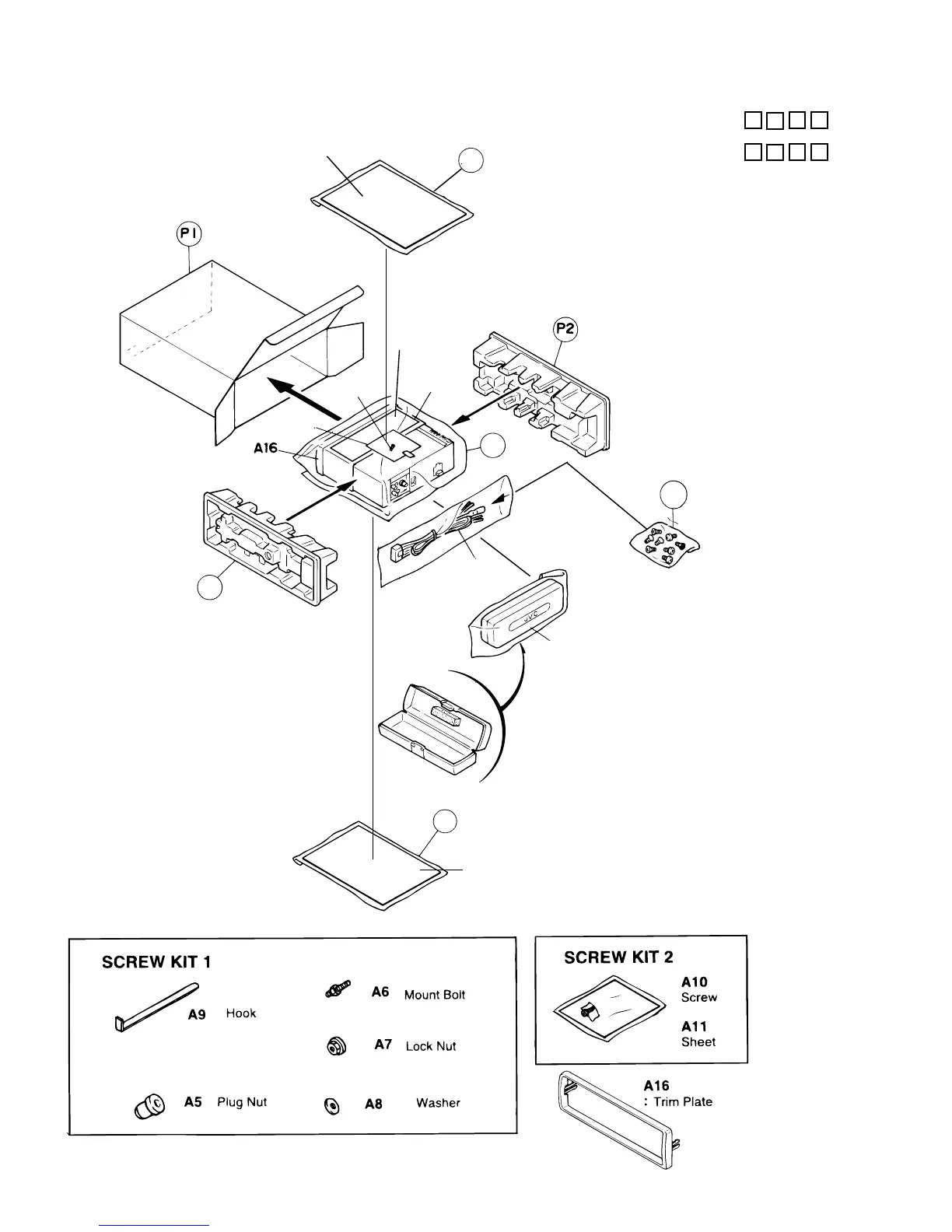 P1

P2

A16

JVC

SCREW KIT 1

A9 Hook

A6 Mount Bolt

A7 Lock Nut

A5 Plug Nut

A8 Washer

SCREW KIT 2

A10 Screw

A11 Sheet

A16 : Trim Plate