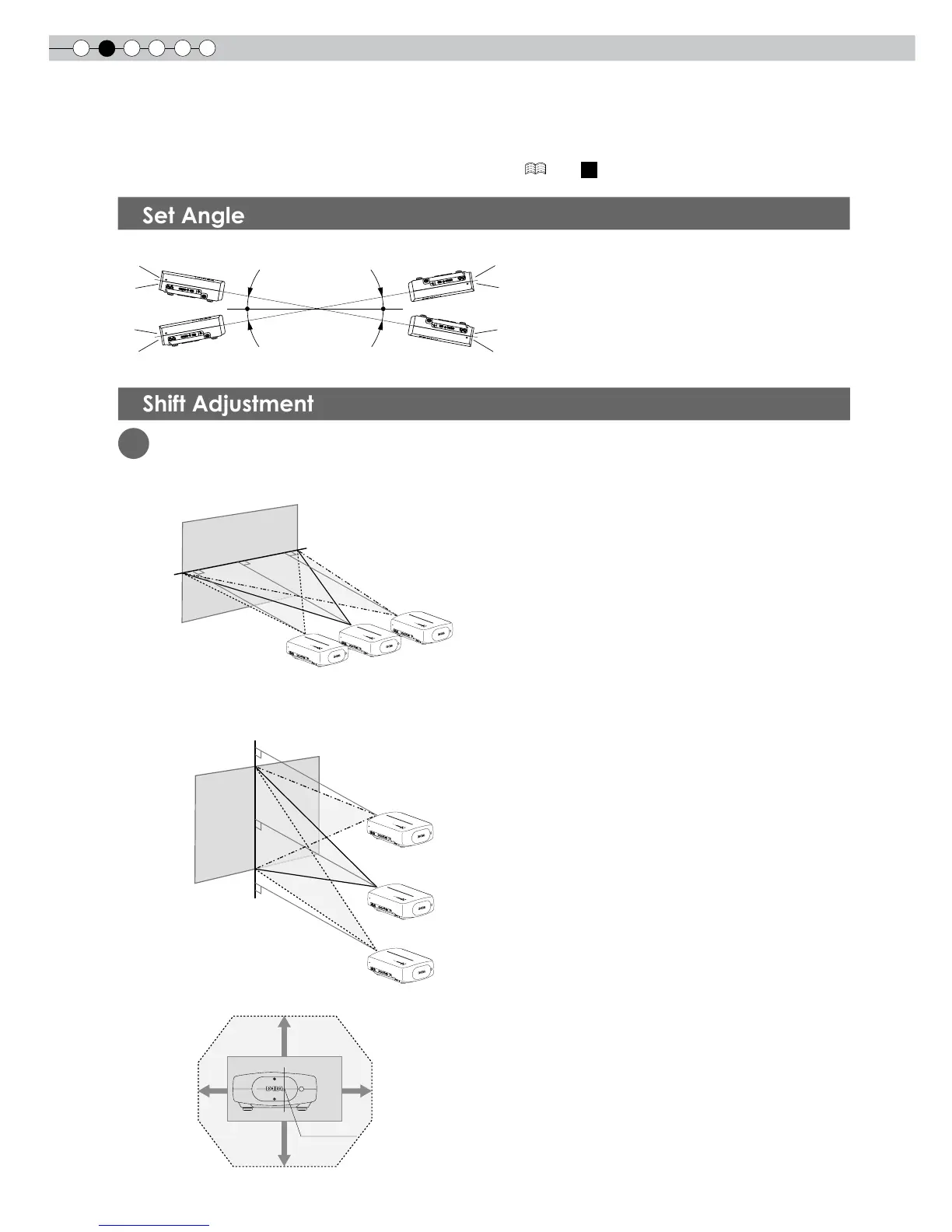 Set Angle

Shift Adjustment