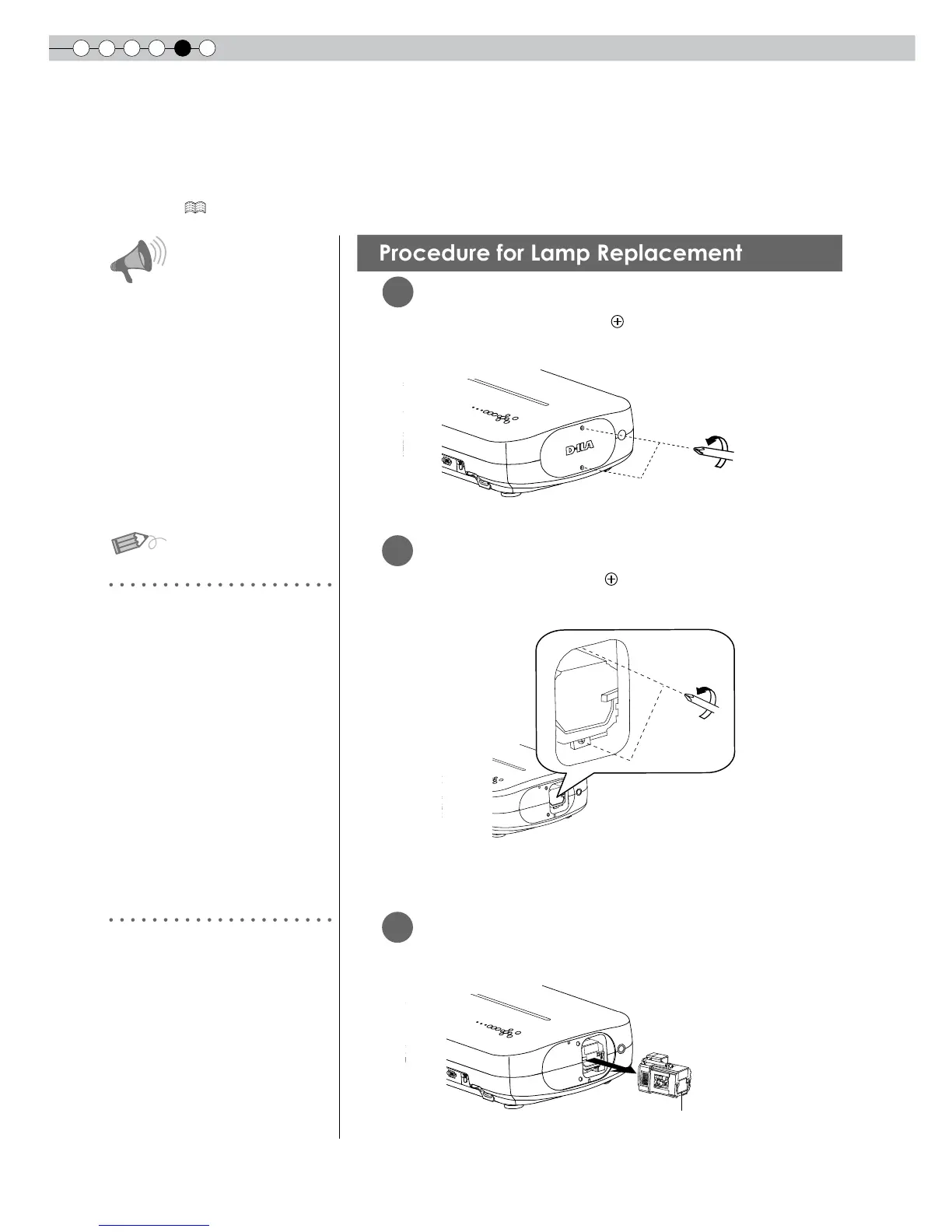 Procedure for Lamp Replacement

D-ILA