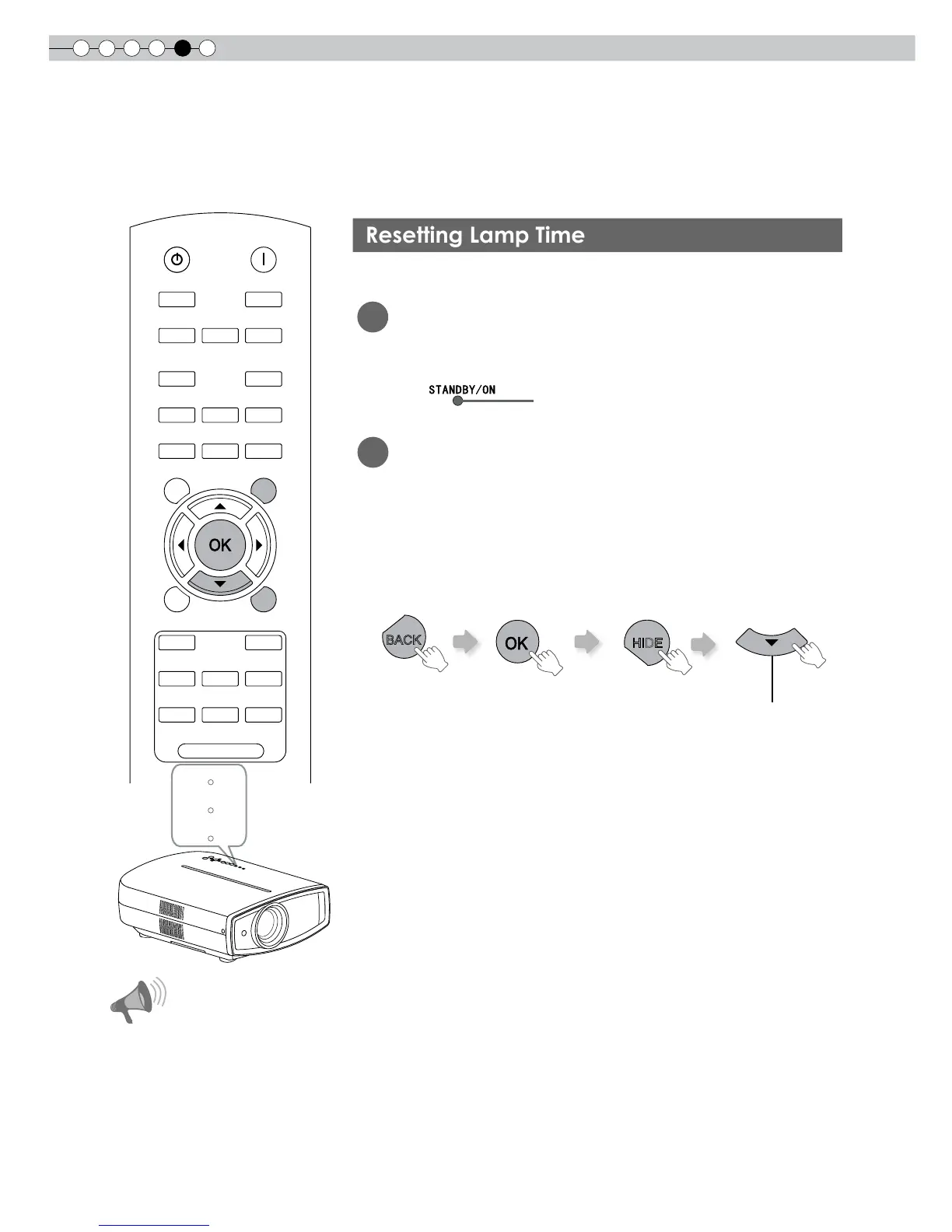 Resetting Lamp Time

STANDBY/ON

OK

BACK

OK

HIDE