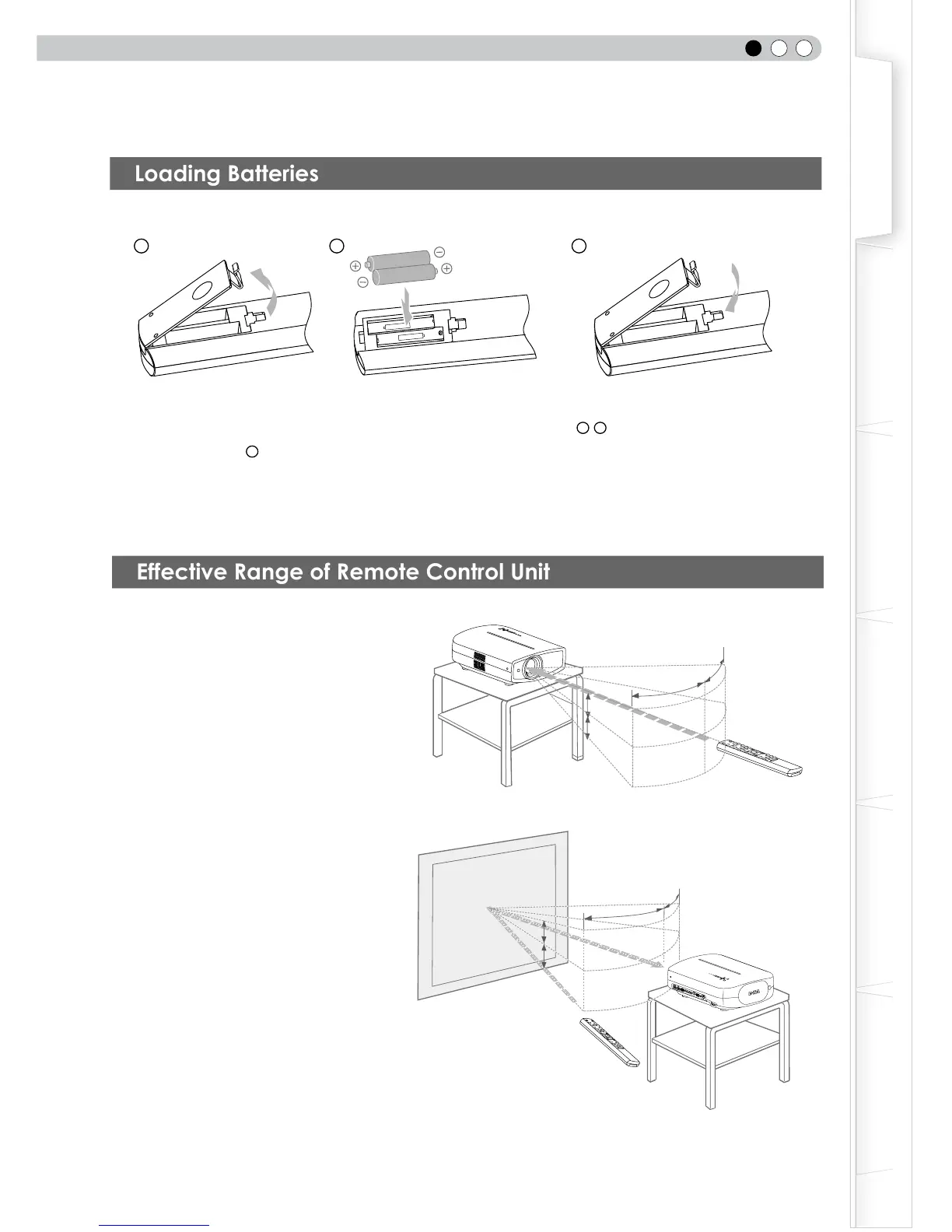 Loading Batteries

Effective Range of Remote Control Unit