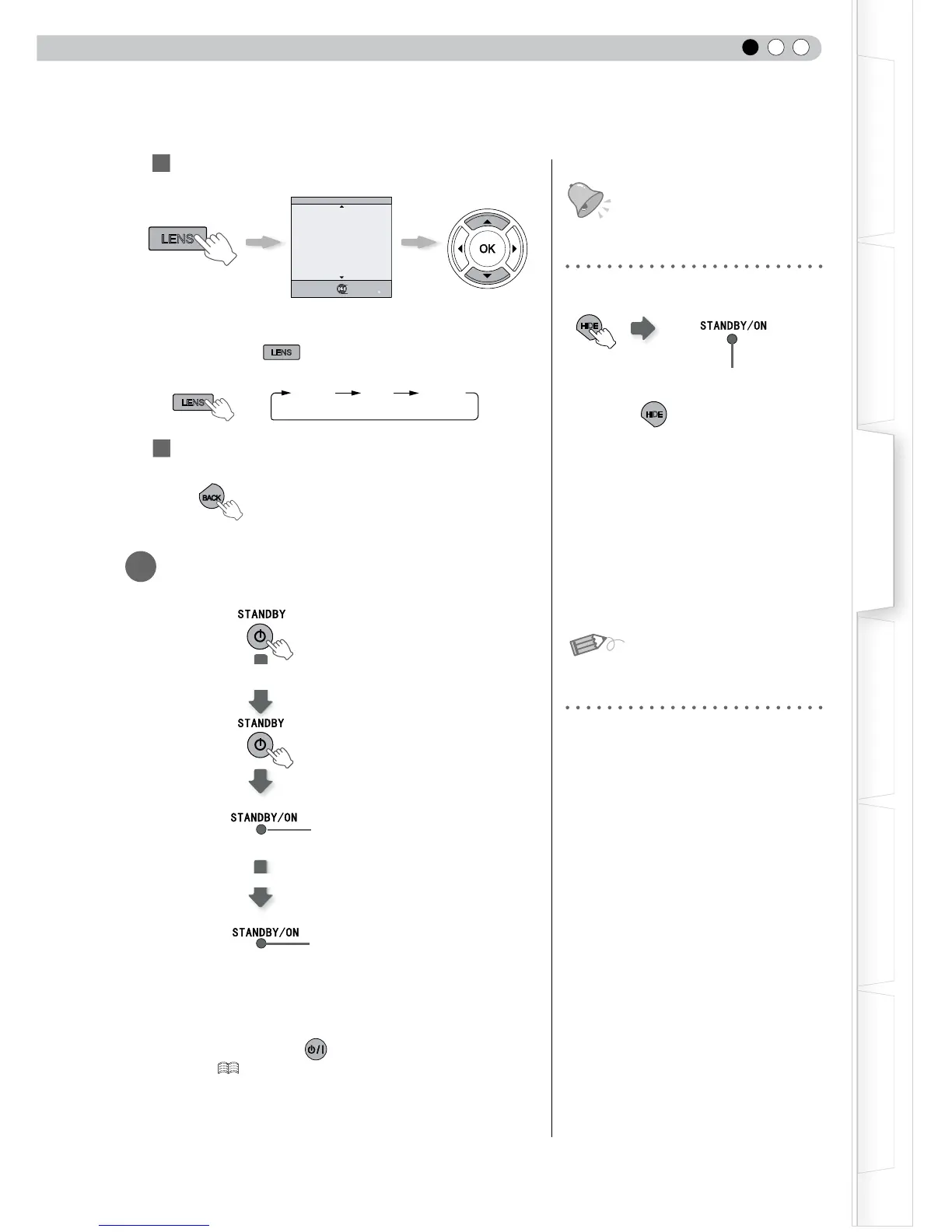 LENS

OK

LENS

LENS

BACK

STANDBY

STANDBY

STANDBY/ON

STANDBY/ON

HIDE

STANDBY/ON

HIDE