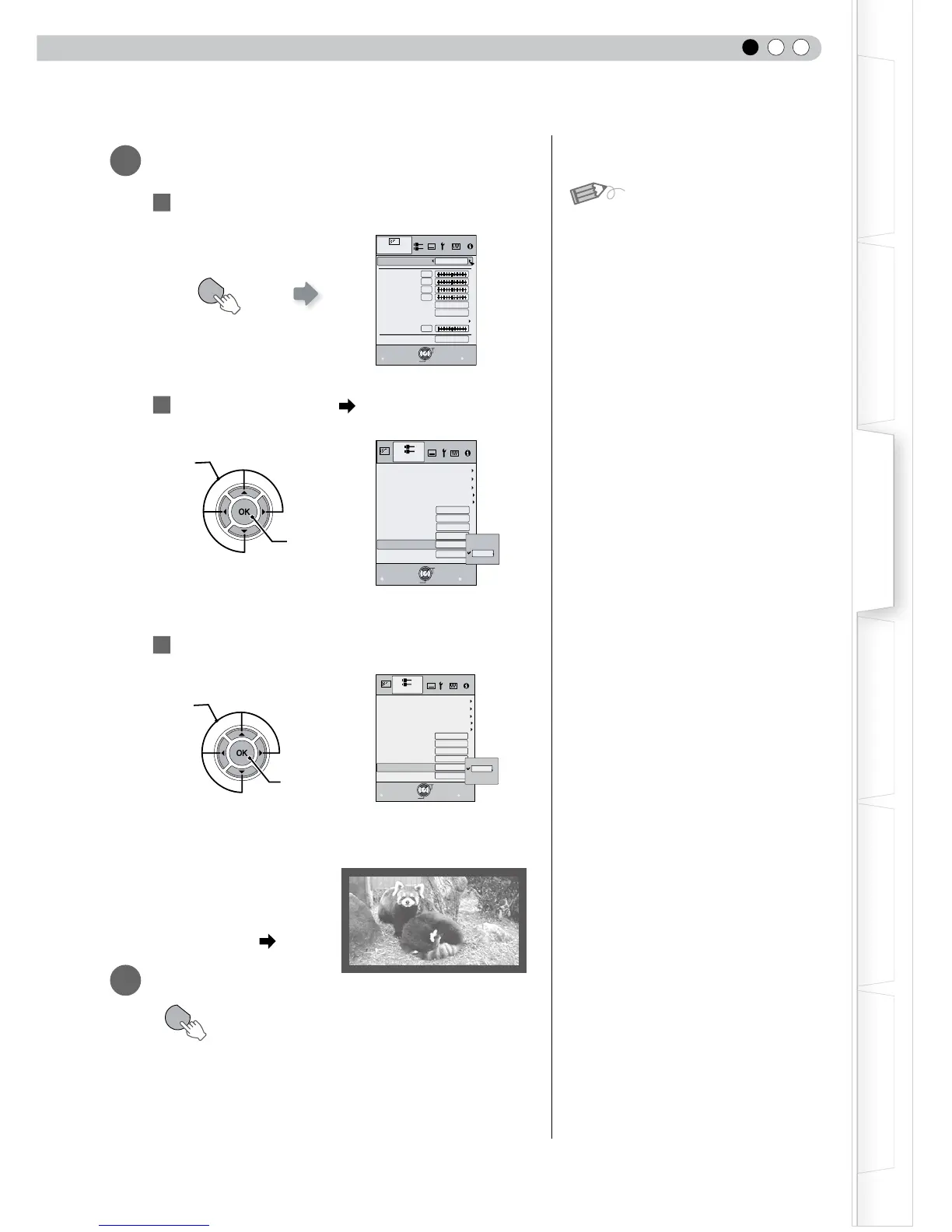 OK

OK