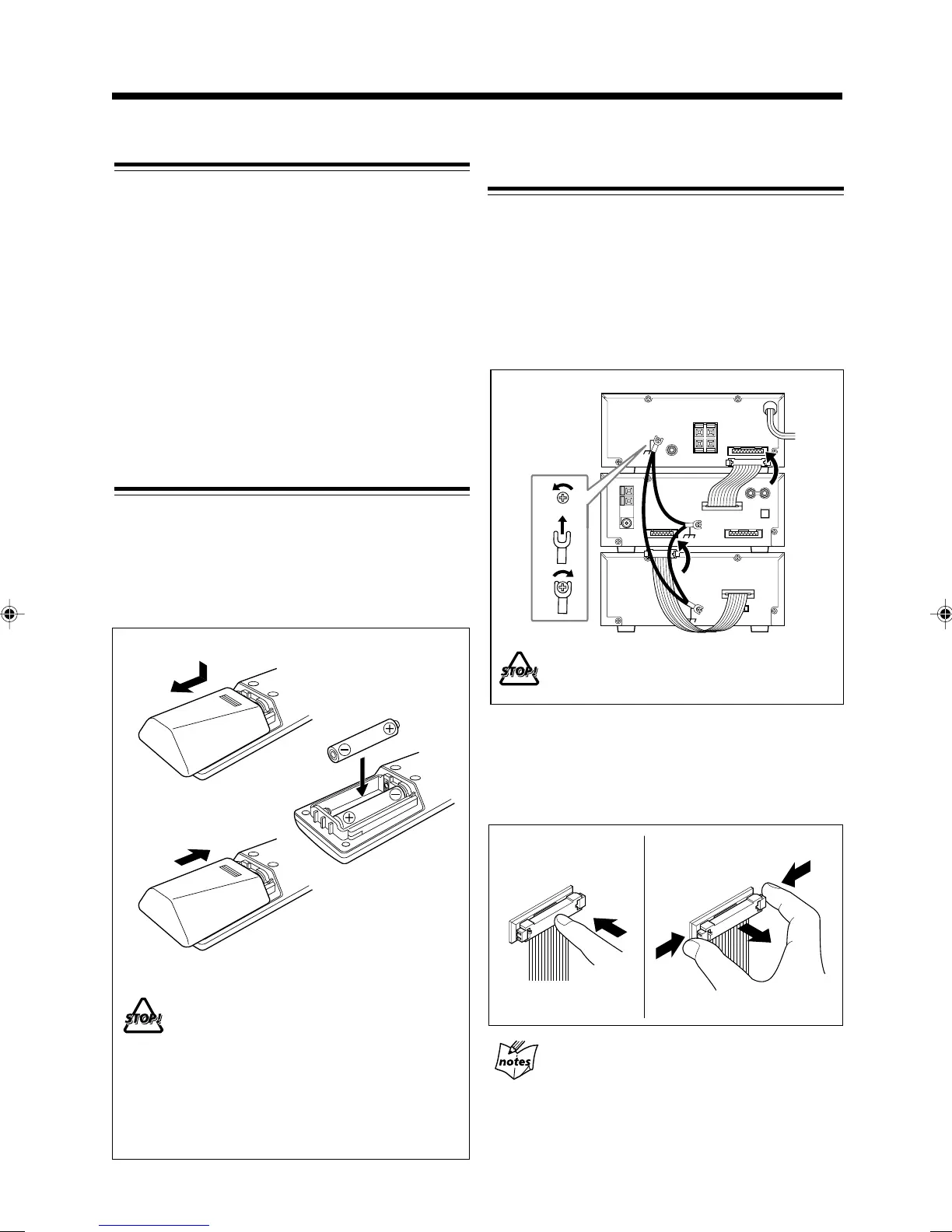 STOP!

STOP!

notes