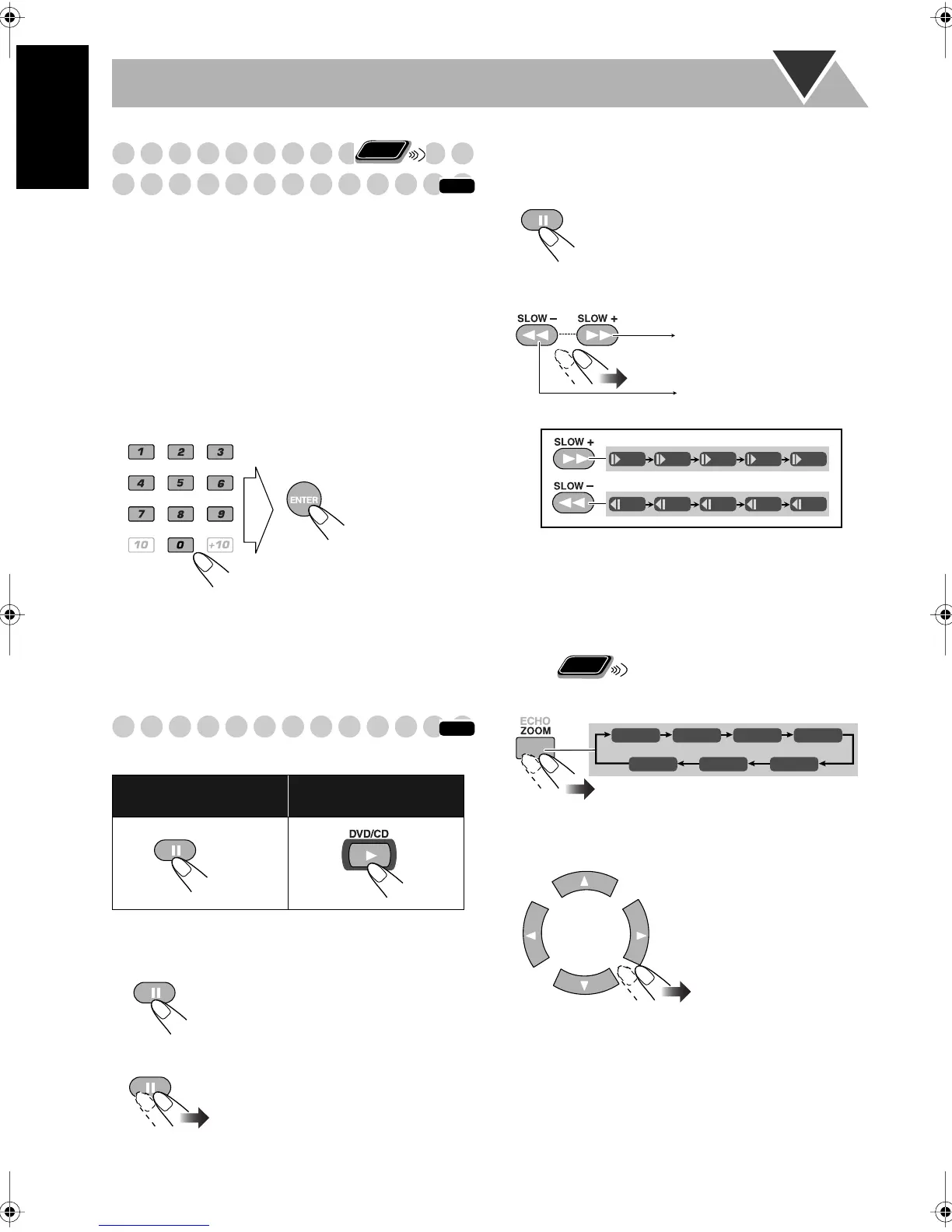 SLOW – SLOW +

SLOW +

SLOW –

1 2 3
4 5 6
7 8 9
10 0 +10

ENTER

ECHO
ZOOM

DVD/CD