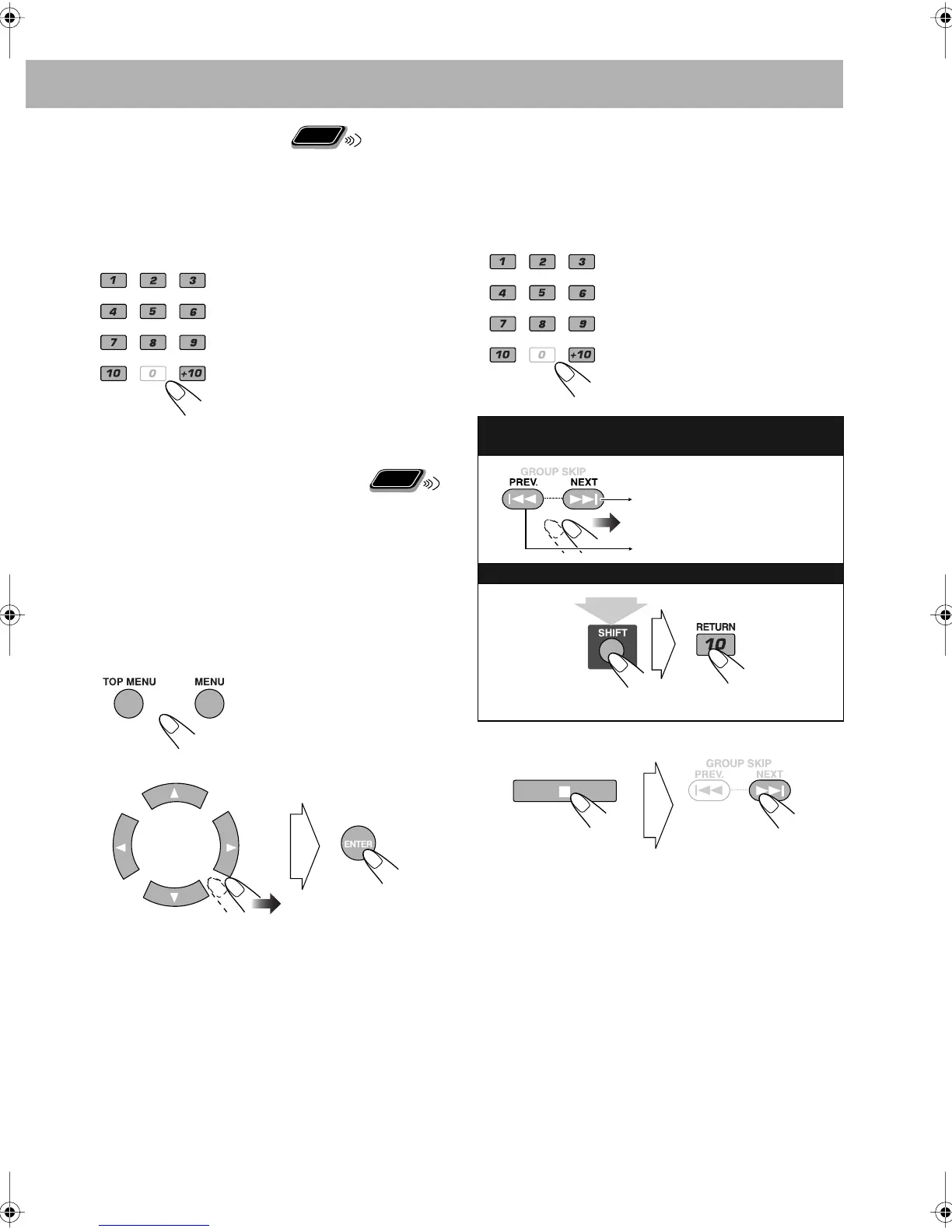 1 2 3
4 5 6
7 8 9
10 0 +10

1 2 3
4 5 6
7 8 9
10 0 +10

GROUP SKIP
PREV. NEXT

SHIFT
RETURN
10

TOP MENU MENU

ENTER

GROUP SKIP
PREV. NEXT