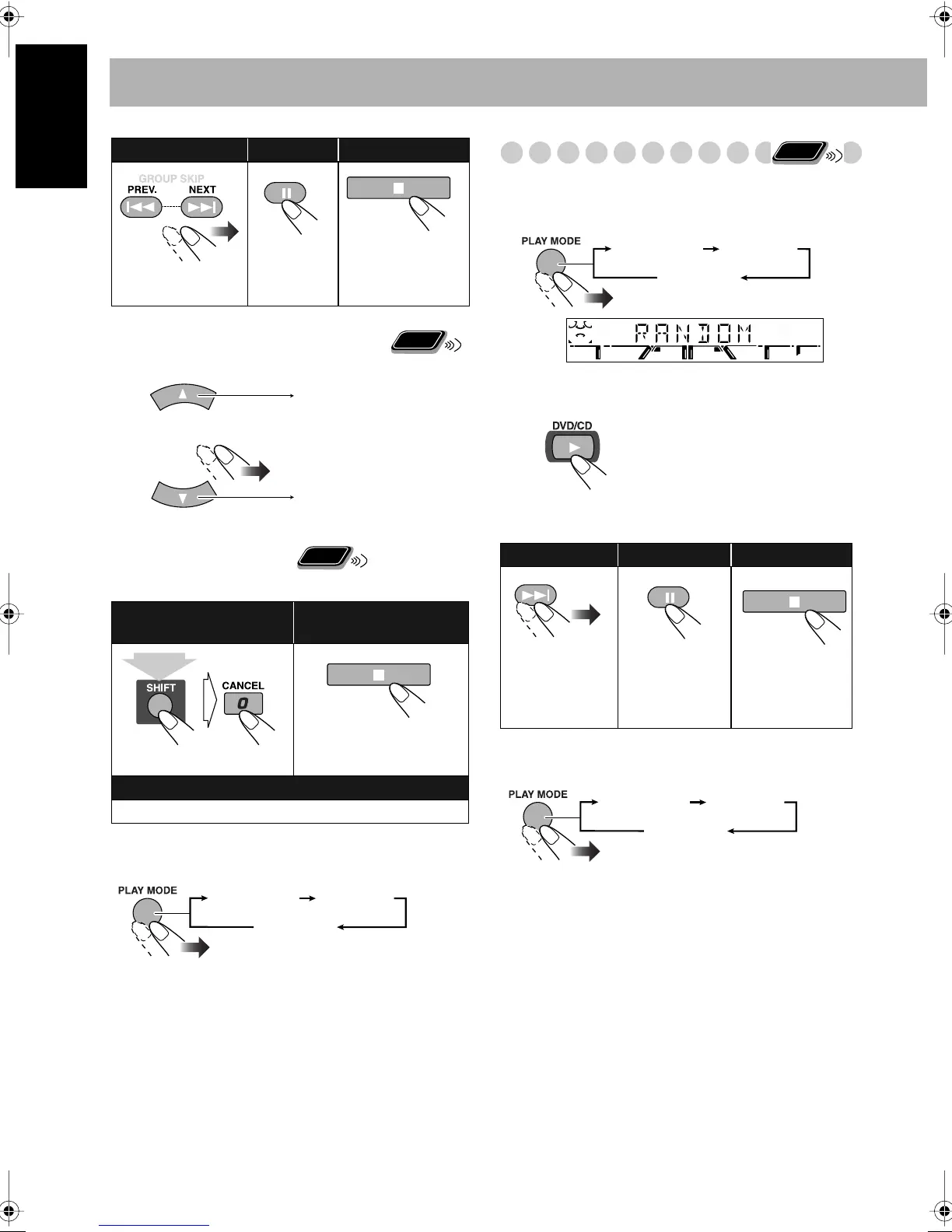 GROUP SKIP
PREV.
NEXT

PLAY MODE

RANDOM

DVD/CD

SHIFT
CANCEL
0

PLAY MODE

PLAY MODE