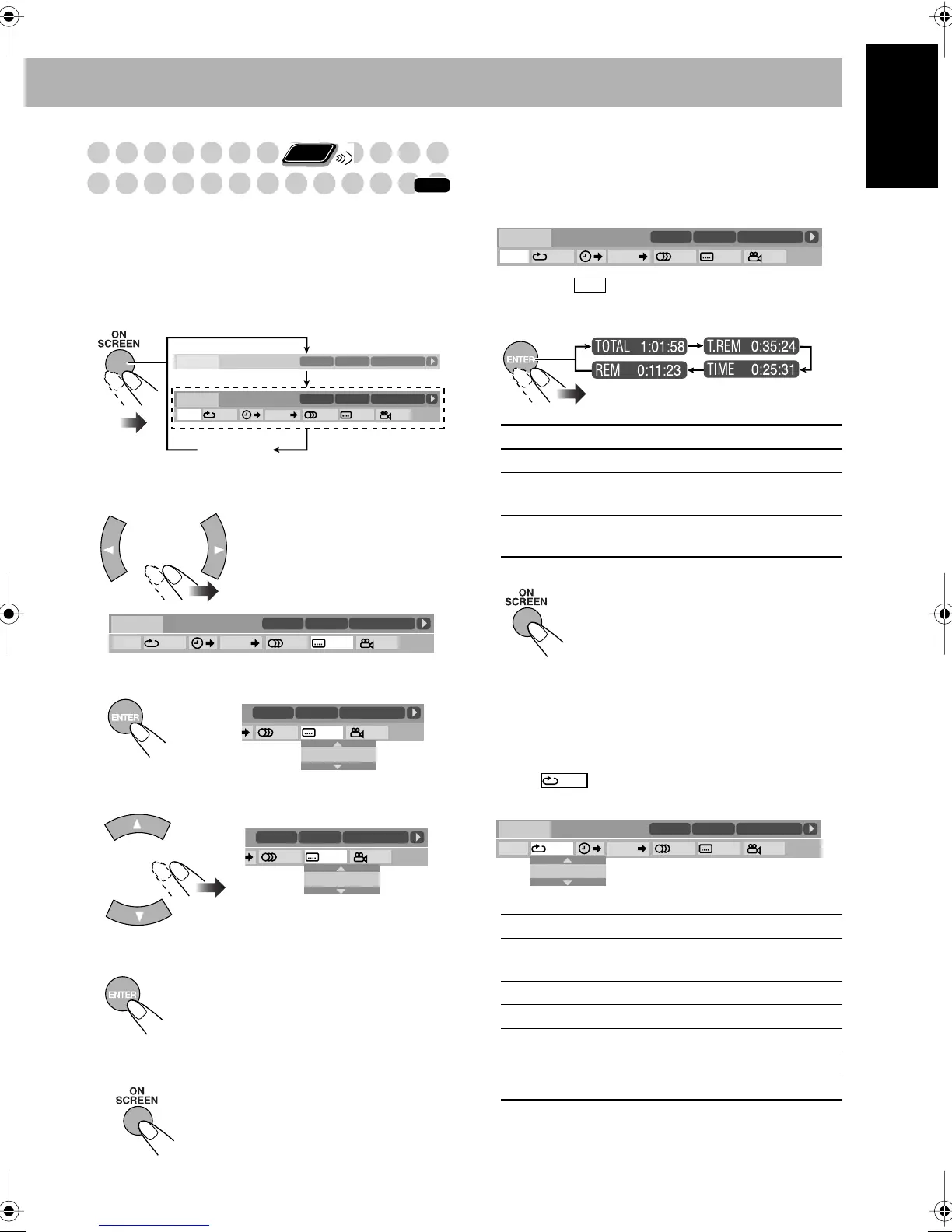 ON SCREEN

ENTER

TOTAL 1:01:58
T.REM 0:35:24
REM 0:11:23
TIME 0:25:31

ON SCREEN

ENTER

ENTER

ON SCREEN