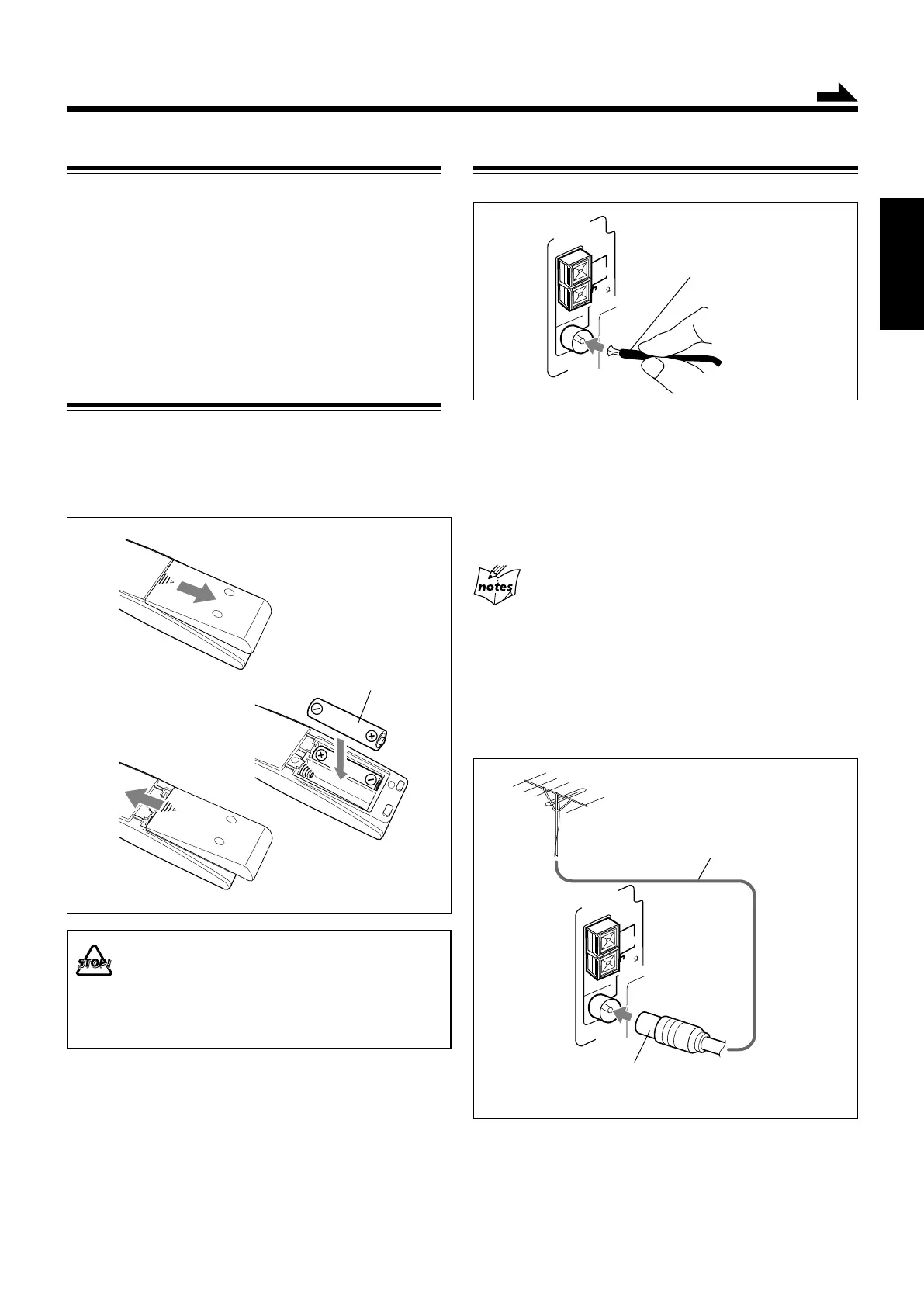 notes

STOP!