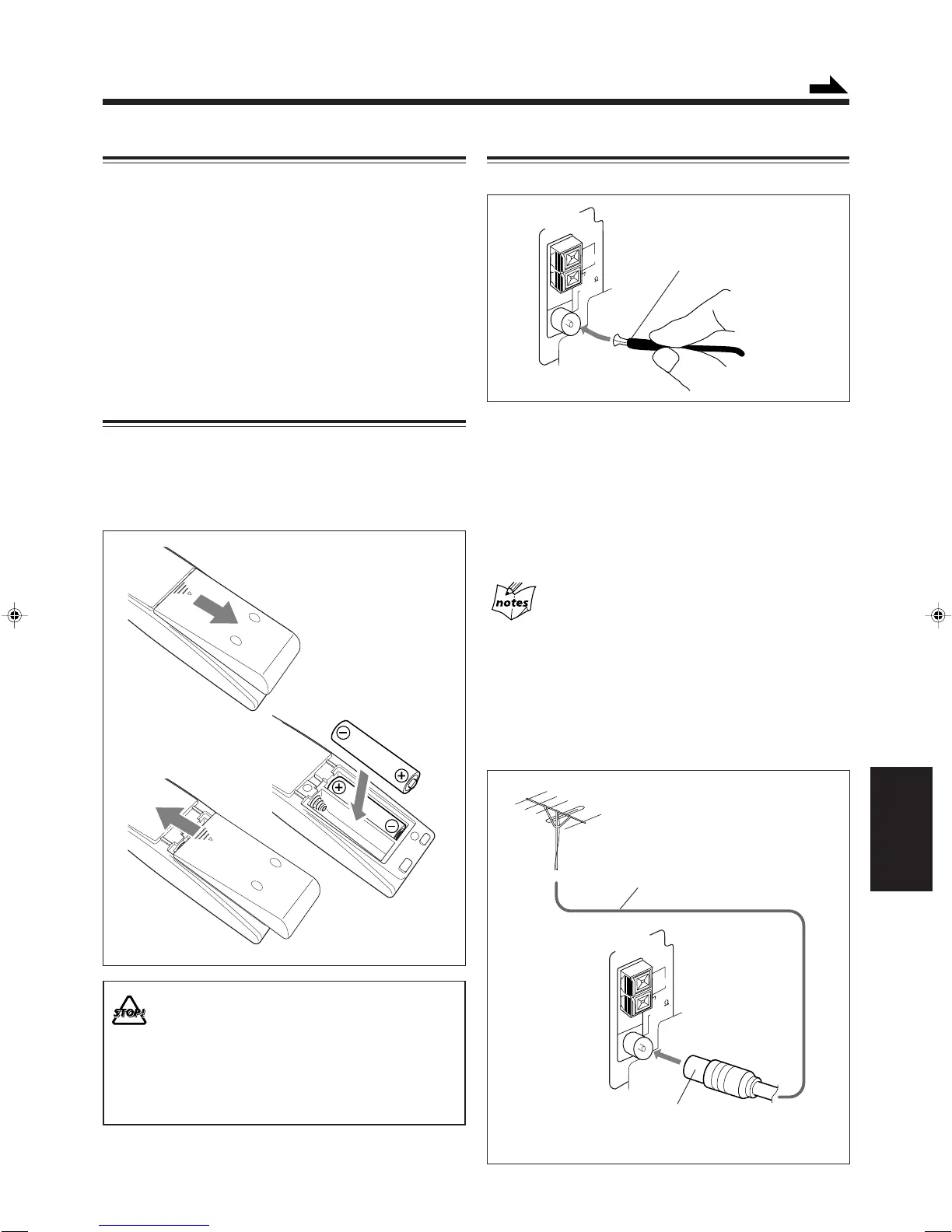 notes

STOP!