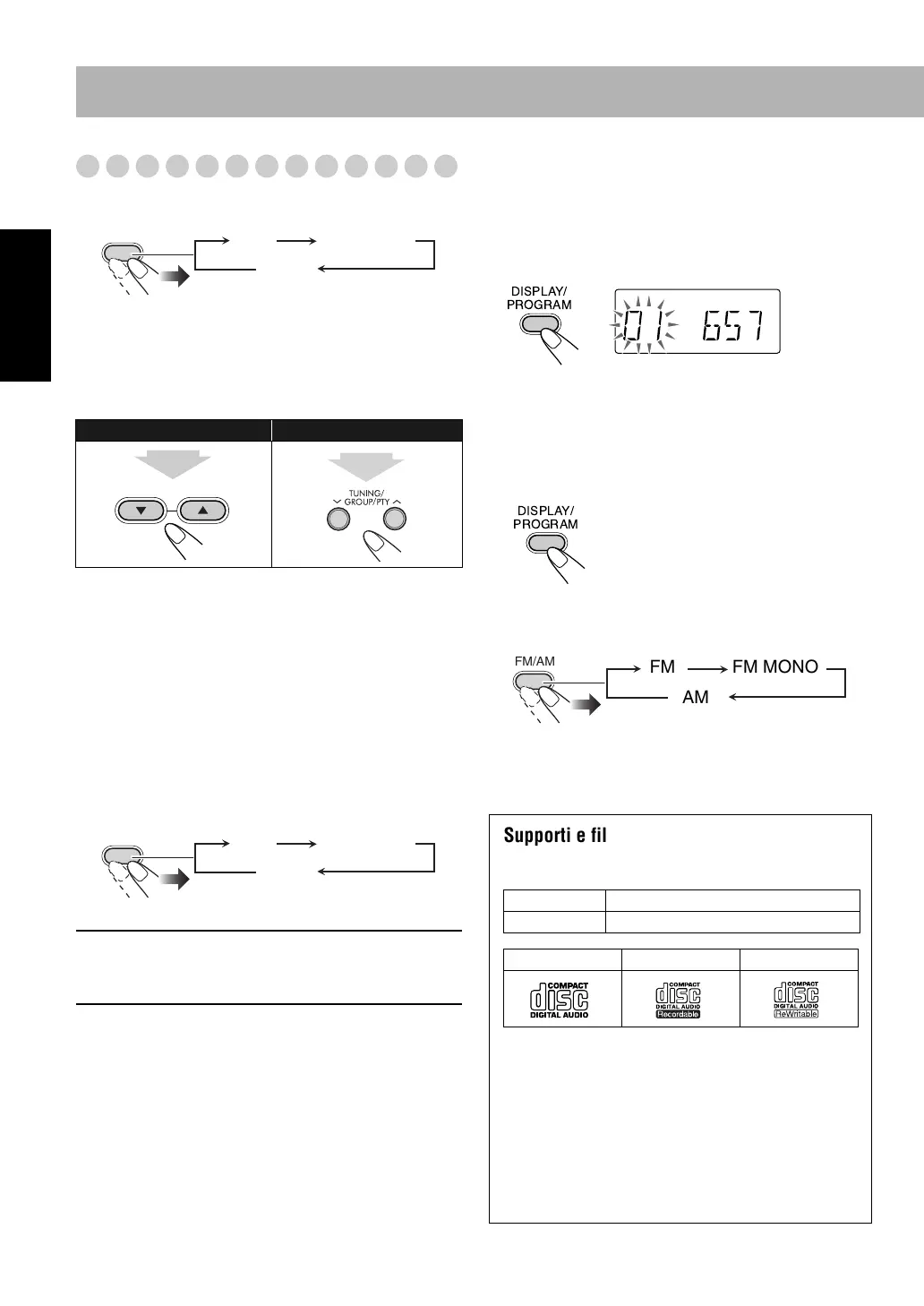 DISPLAY/
PROGRAM

01 657

TUNING/
GROUP/PTY

DISPLAY/
PROGRAM

FM/AM

FM

FM MONO

AM

Supporti e fil

COMPACT
disc
DIGITAL AUDIO

COMPACT
disc
DIGITAL AUDIO
Recordable

COMPACT
disc
DIGITAL AUDIO
ReWritable