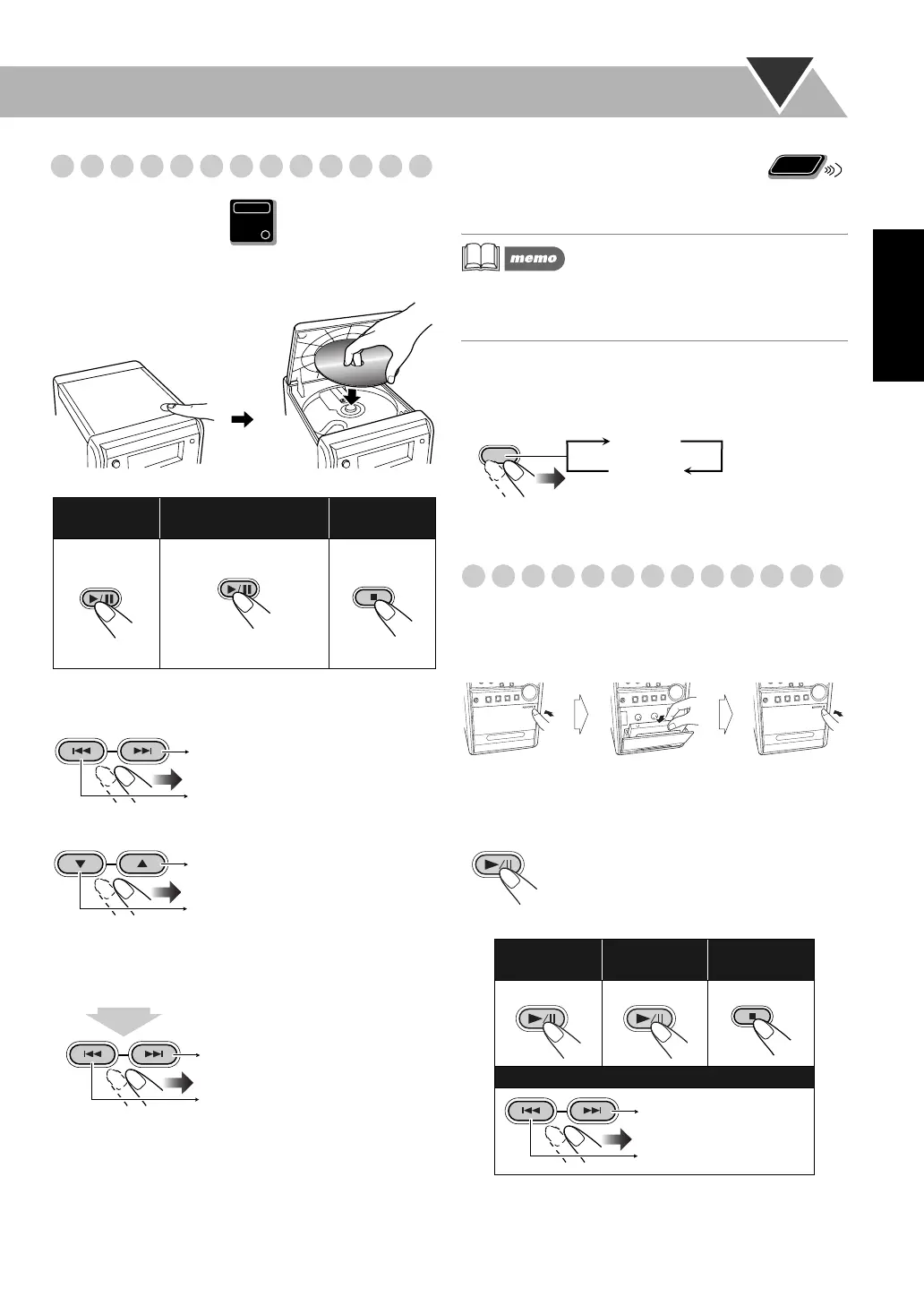 memo