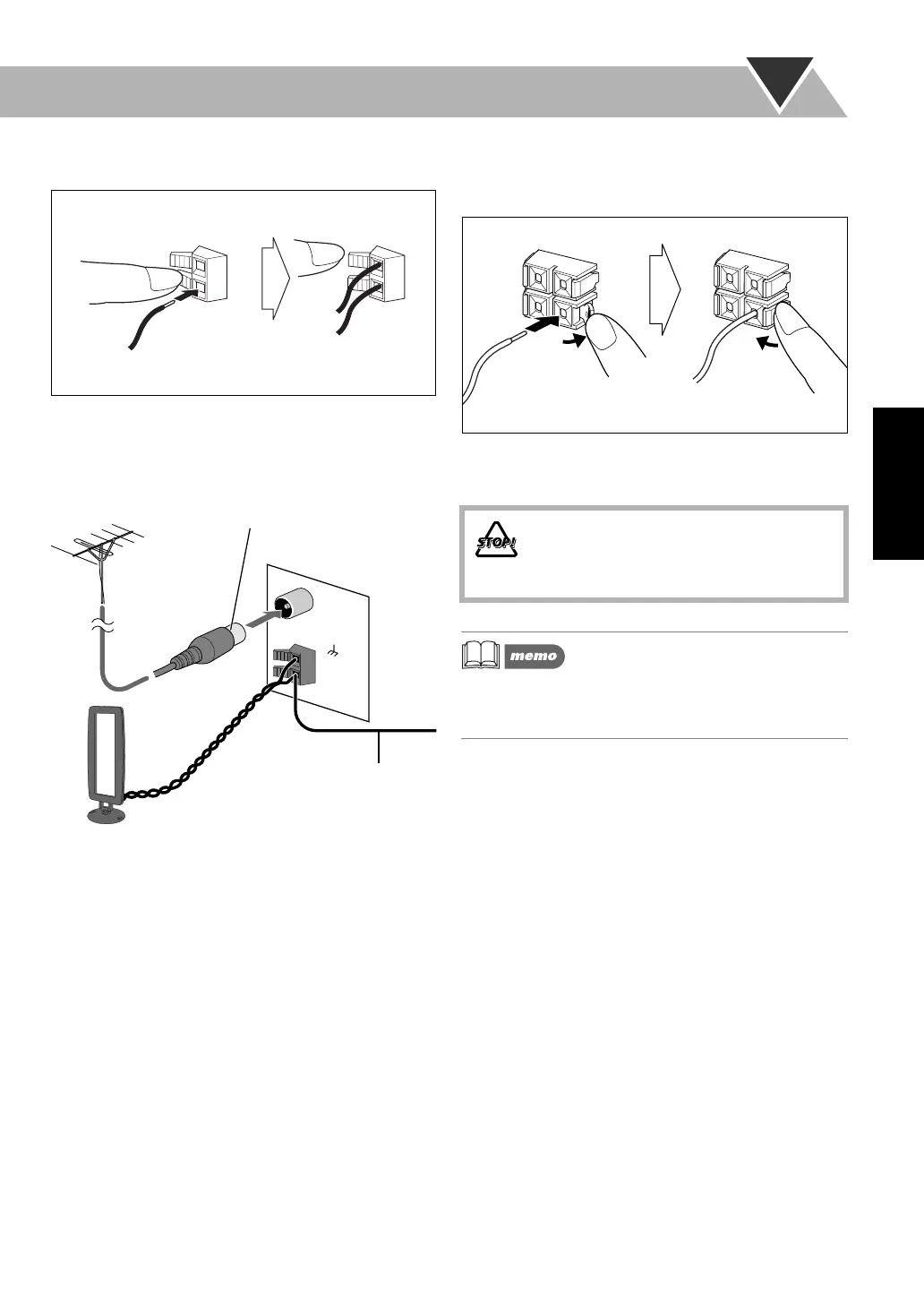 STOP!

memo