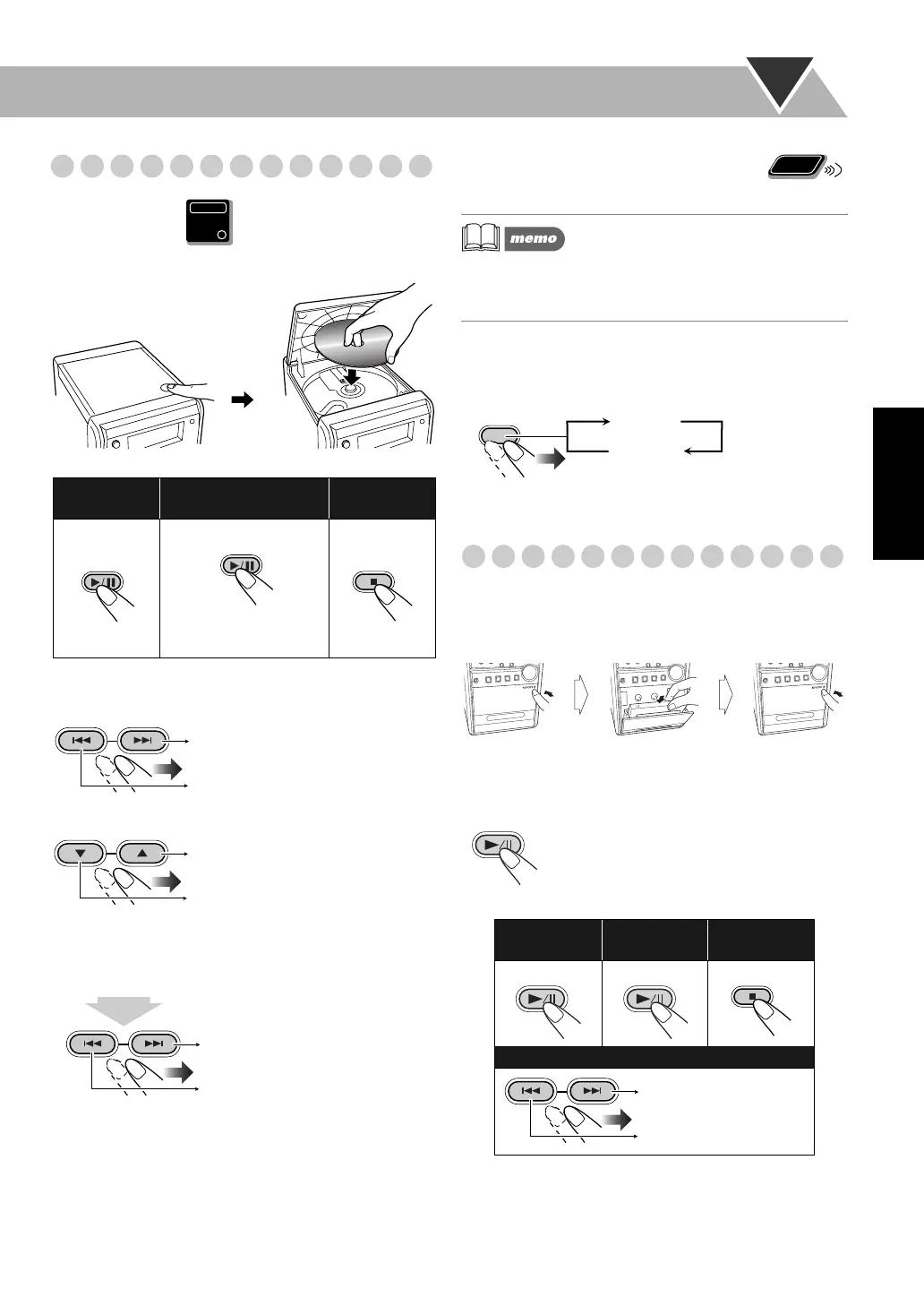 memo