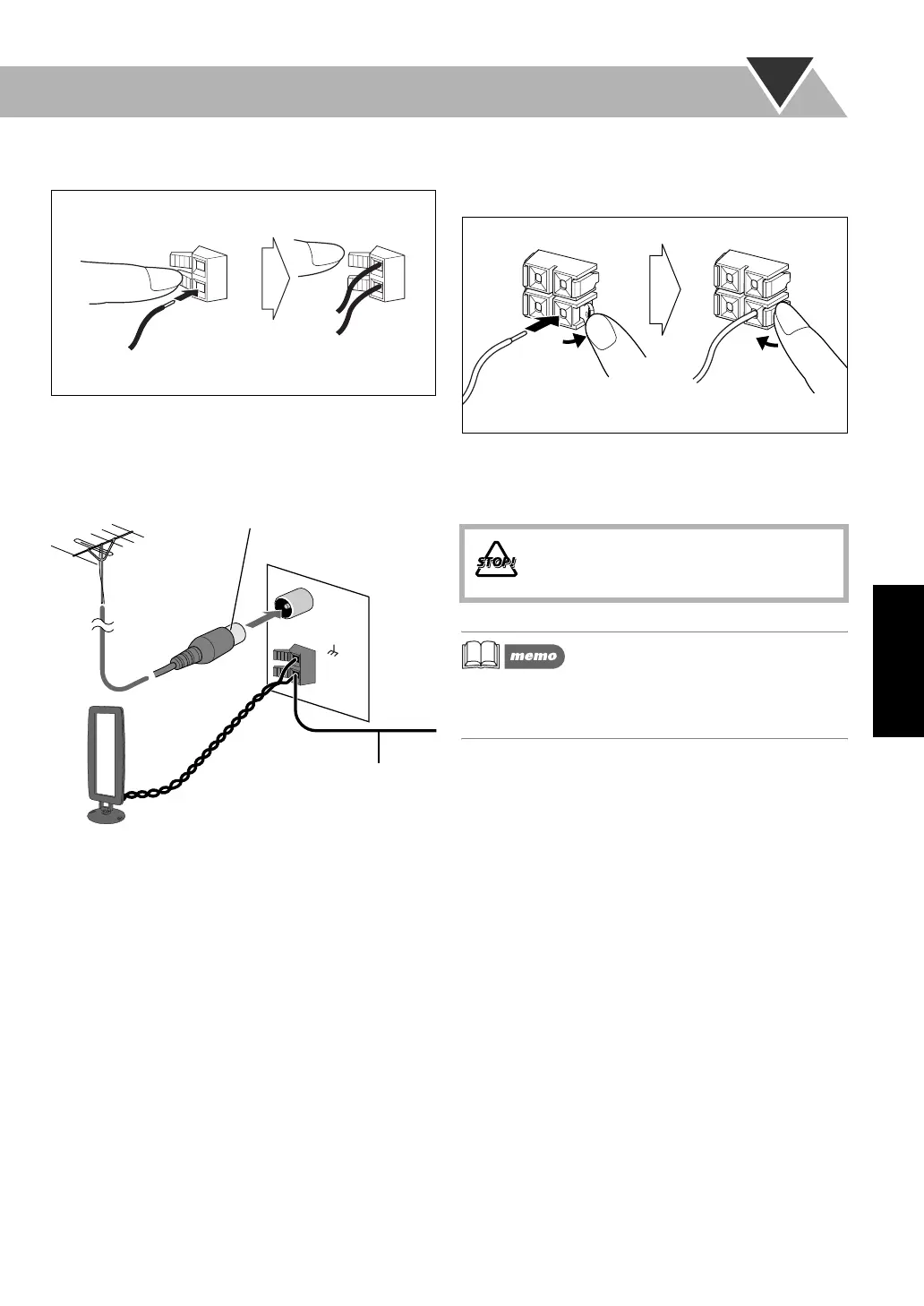 STOP!

memo