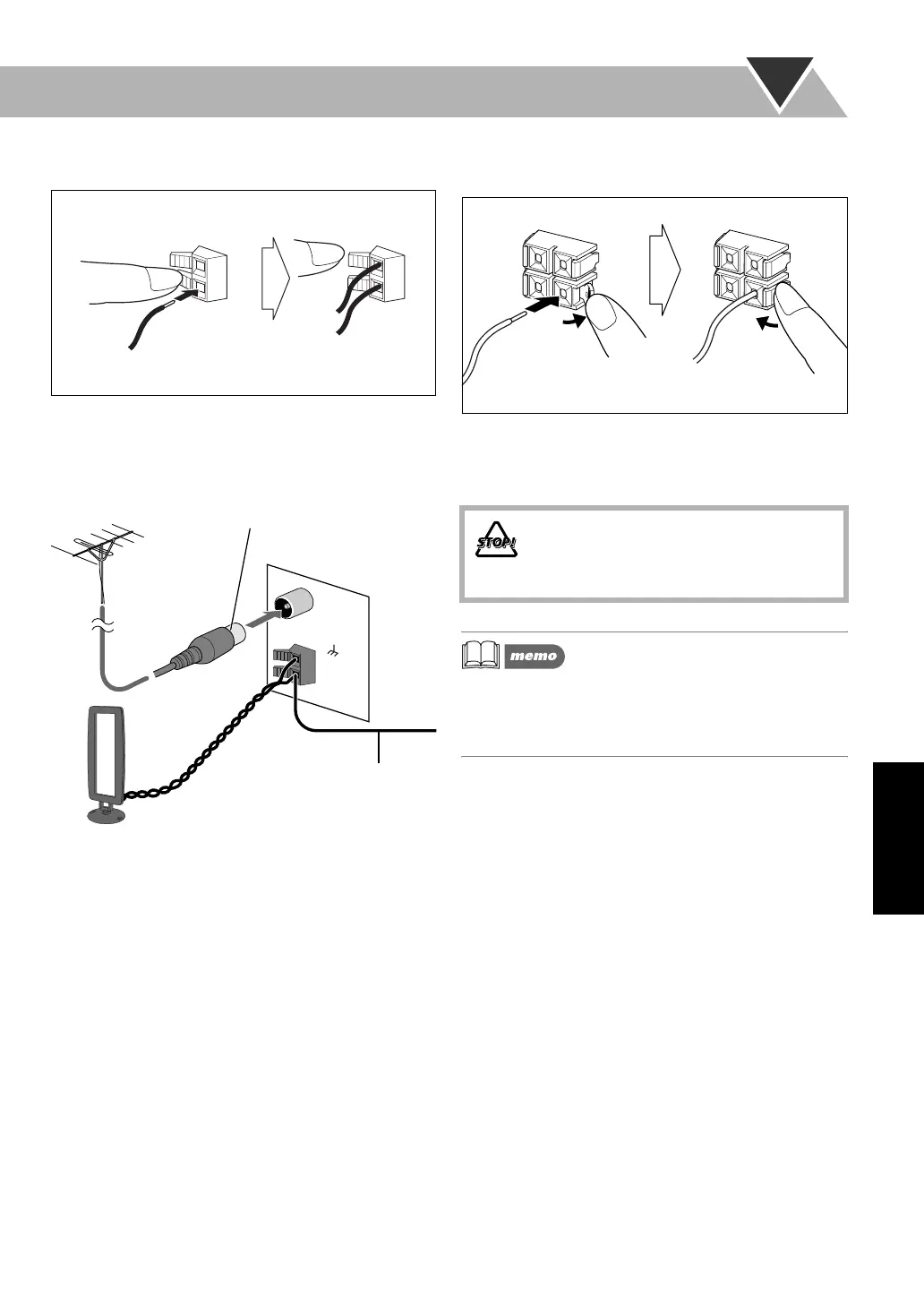 STOP!

memo