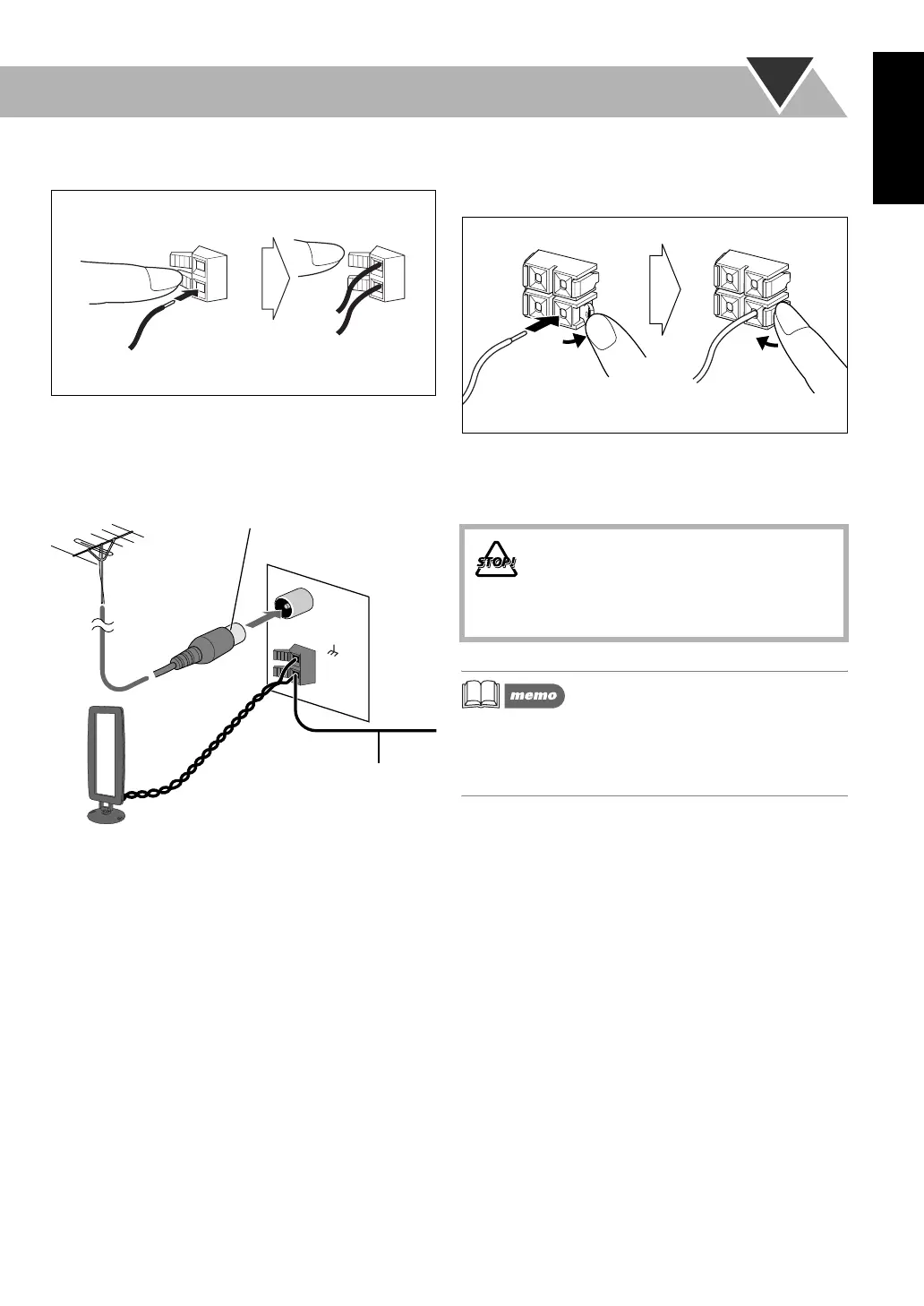 STOP!

memo