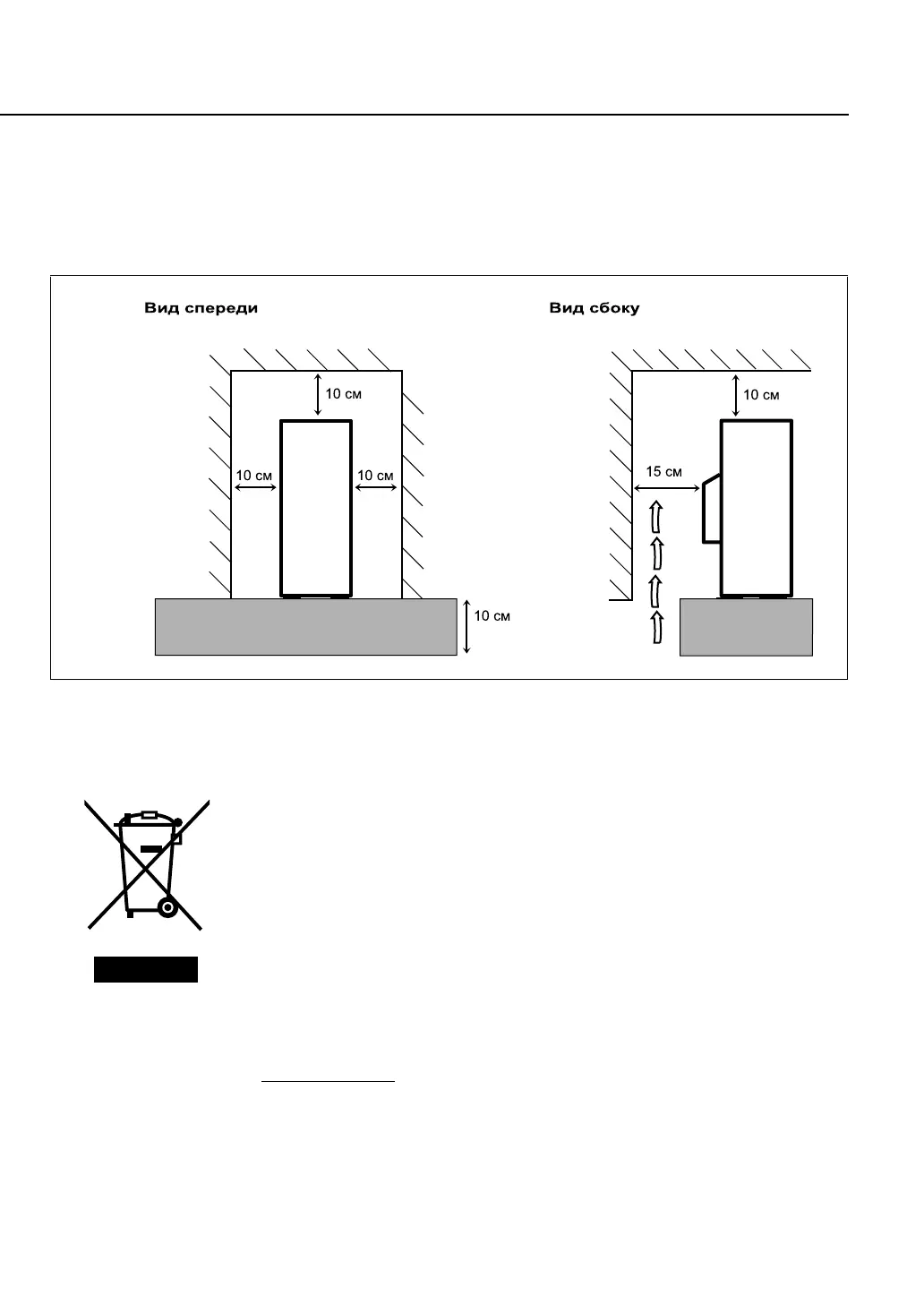 Вид спереди

10 см

10 см

10 см

10 см

Вид сбоку

10 см

15 см