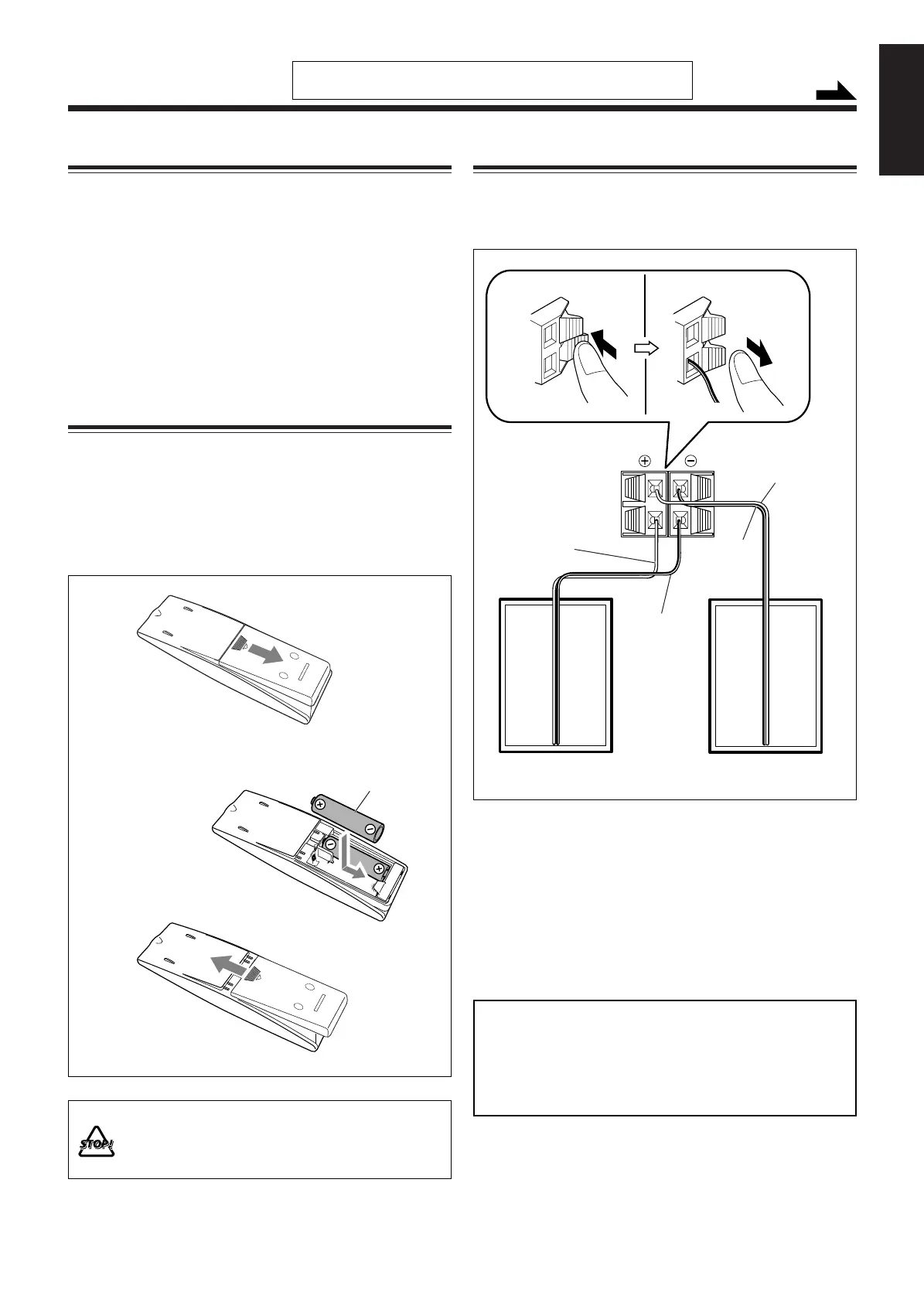 STOP!