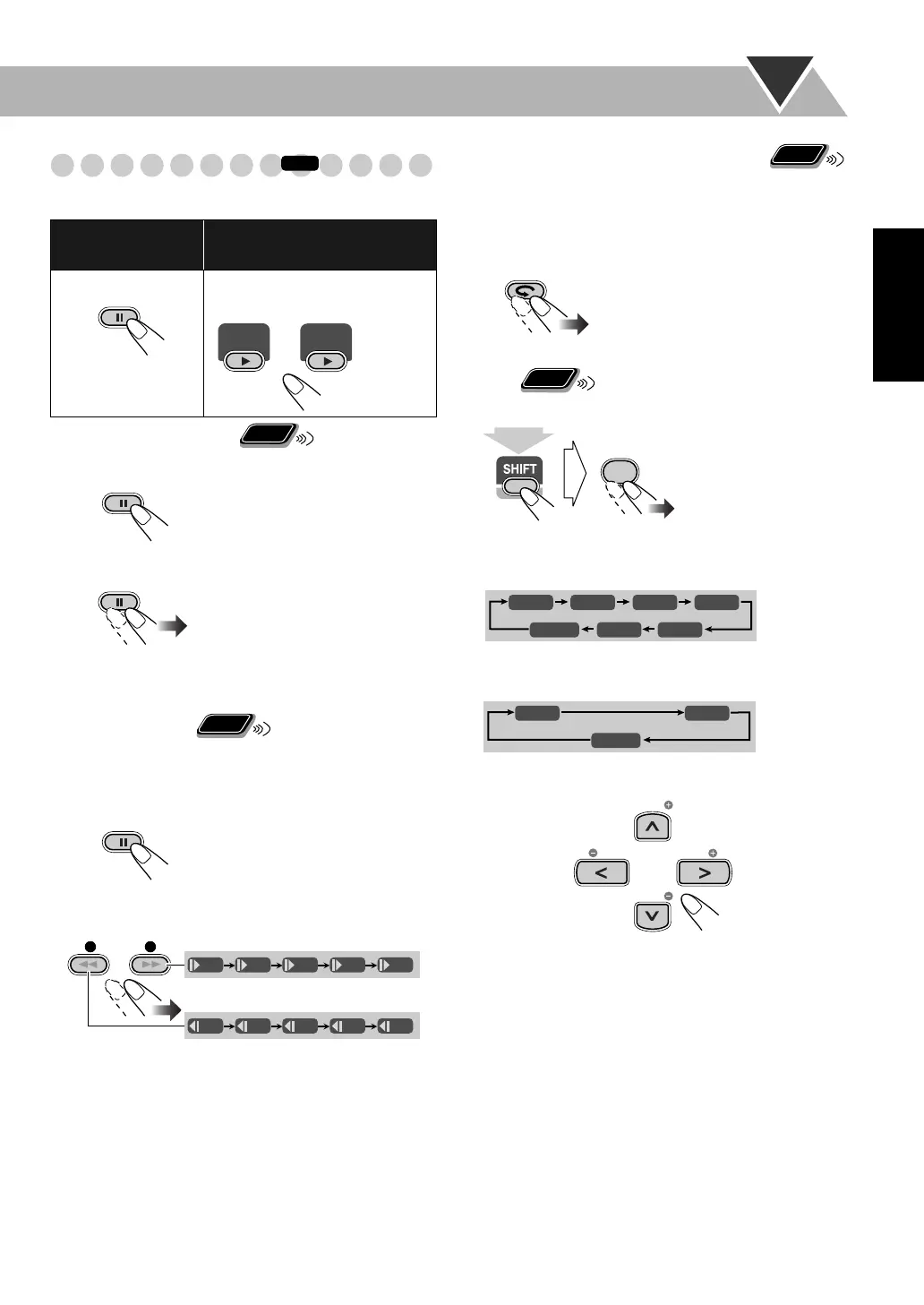 SHIFT