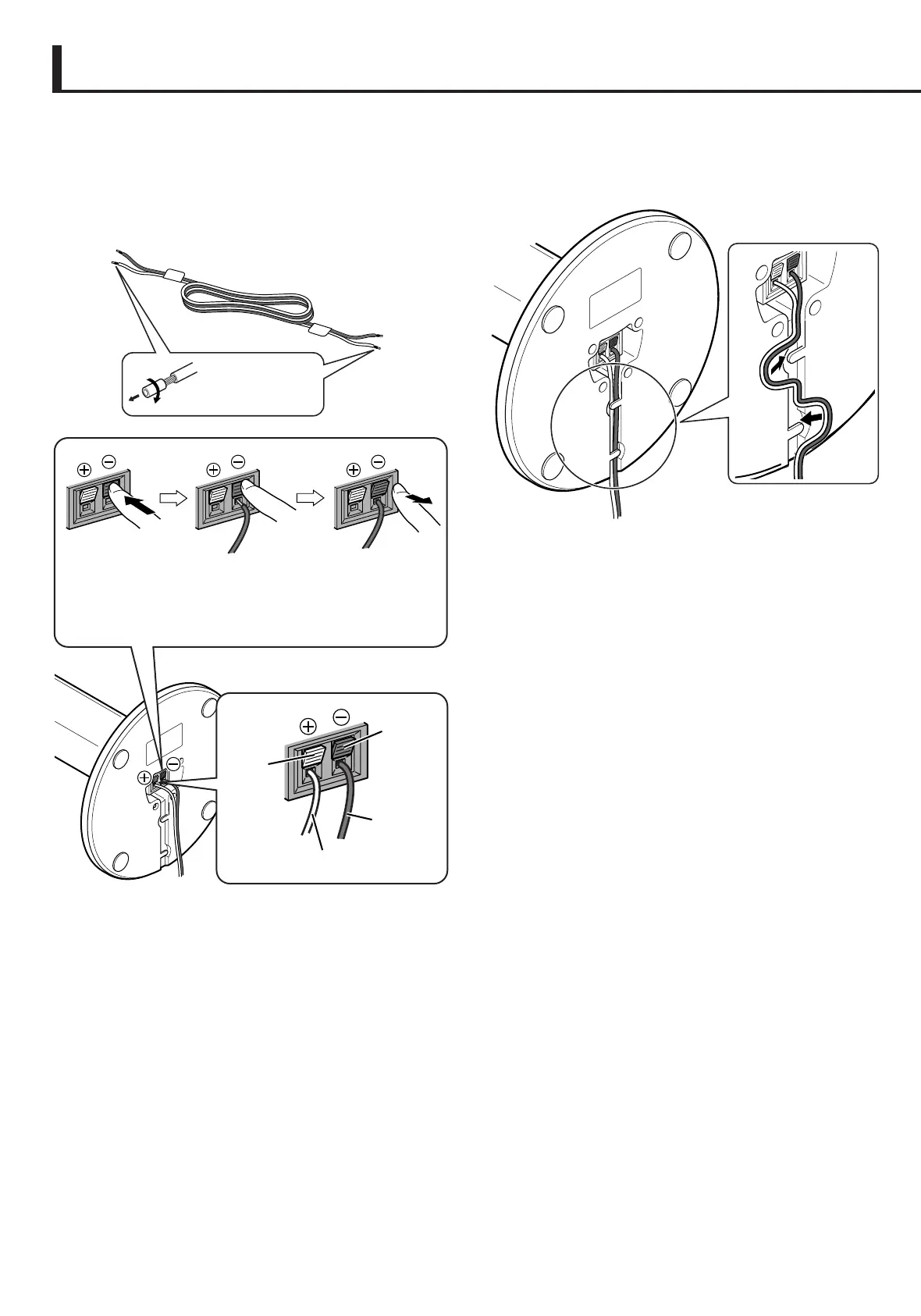 $\oplus$ $\ominus$

$\oplus$ $\ominus$

$\oplus$ $\ominus$

$\oplus$ $\ominus$

$\oplus$ $\ominus$