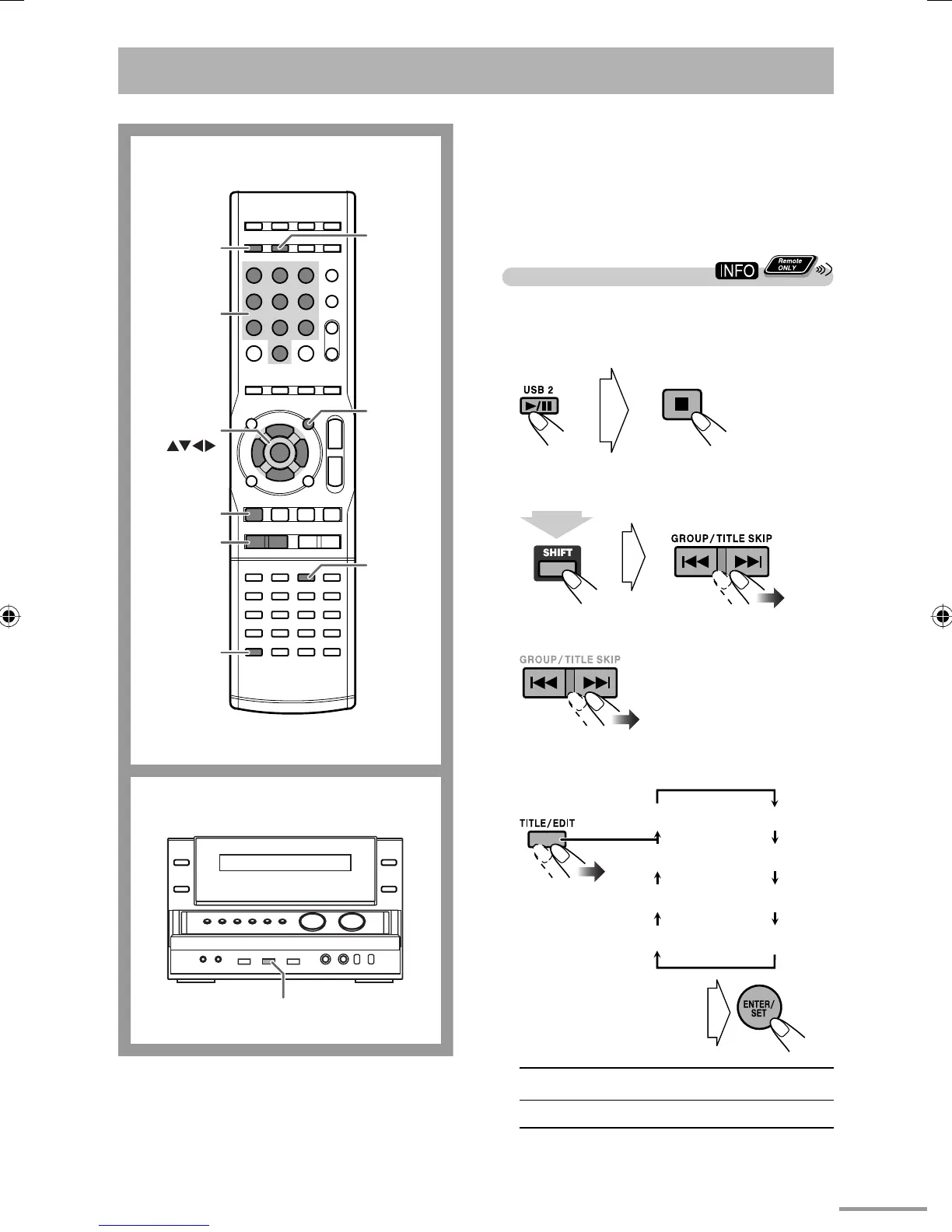 INFO
Remote ONLY

USB 2

SHIFT

GROUP/TITLE SKIP

GROUP/TITLE SKIP

TITLE/EDIT

ENTER/SET