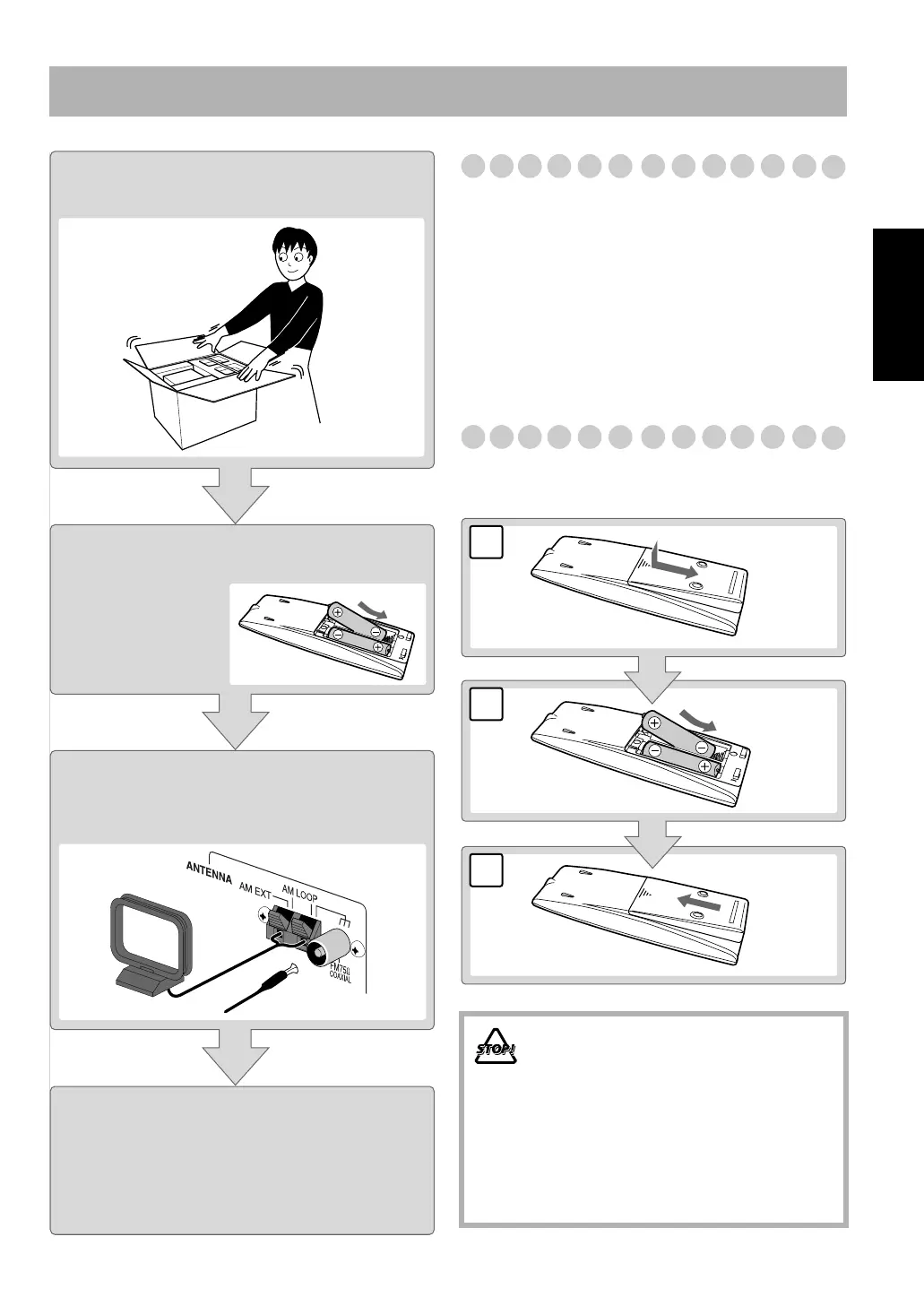 ANTENNA AM EXT AM LOOP FM75Ω COAXIAL

STOP!