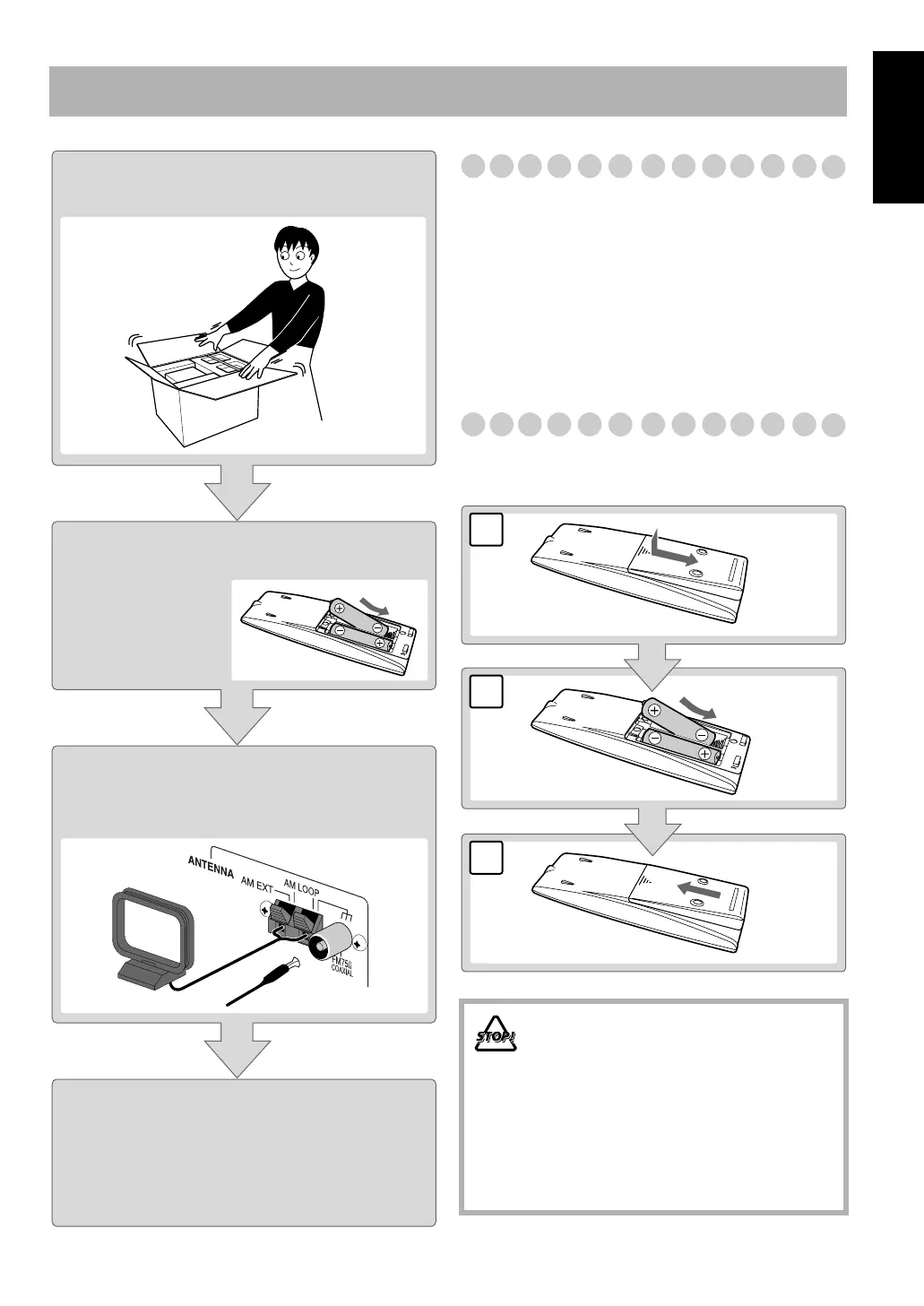 ANTENNA
AM EXT
AM LOOP
FM75Ω
COAXIAL

STOP!