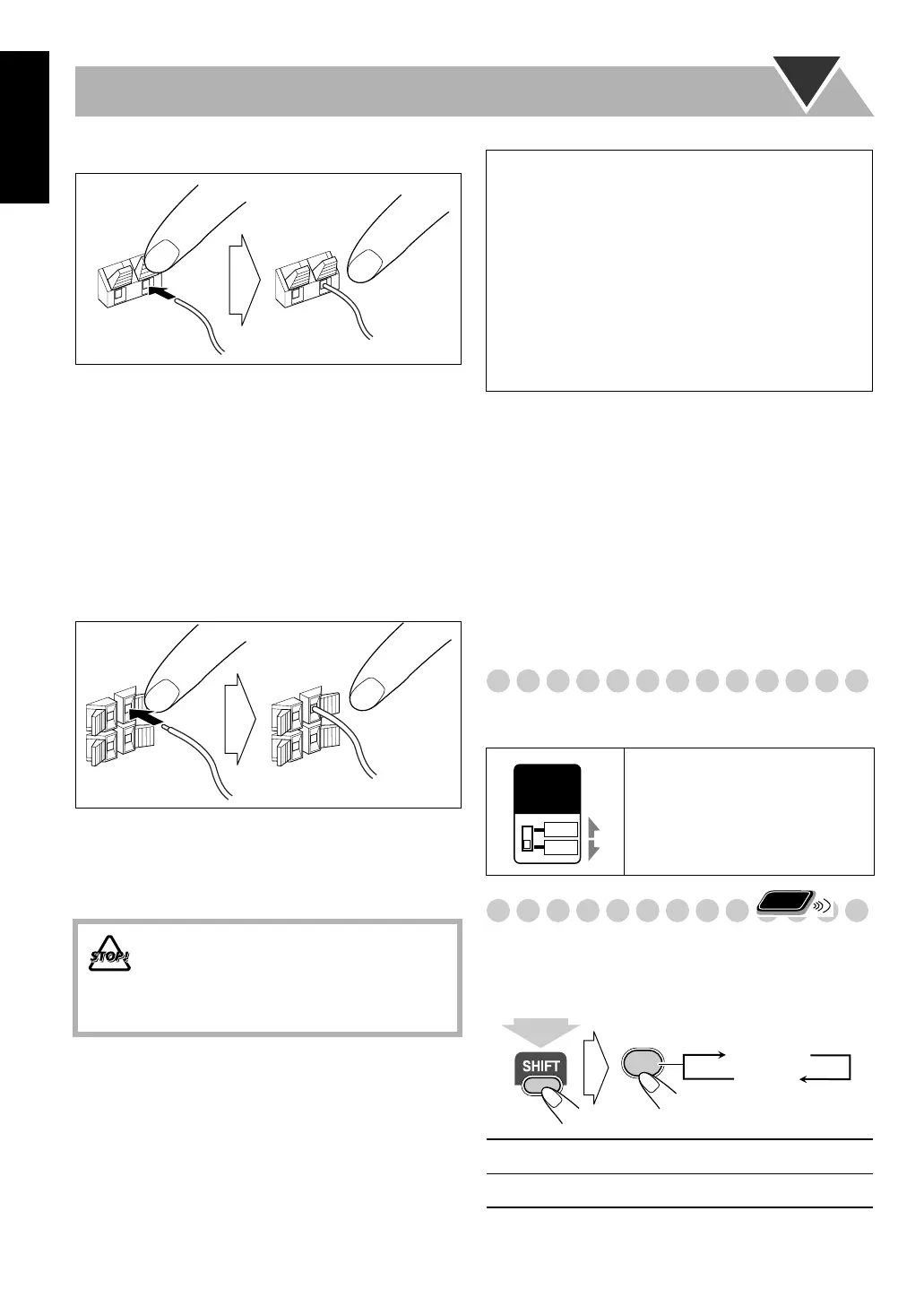 STOP!

SHIFT