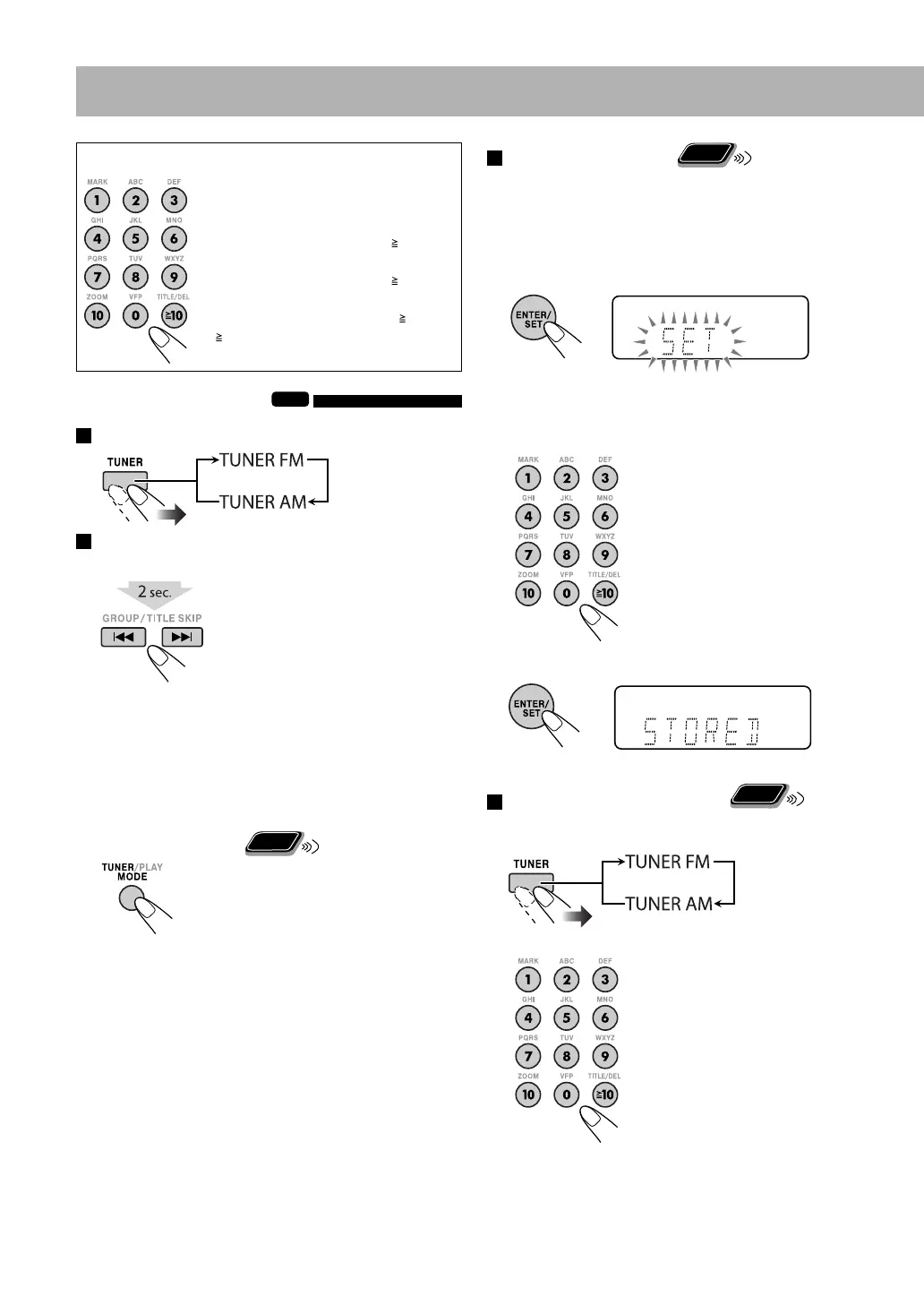 MARK ABC DEF
1 2 3
GHI JKL MNO
4 5 6
PQRS TUV WXYZ
7 8 9
ZOOM VFP TITLE/DEL
10 0 ≧10

≧

≧

≧

≧

TUNER
TUNER FM
TUNER AM

2 sec.
GROUP/TITLE SKIP

TUNER/PLAY MODE

ENTER/SET
SET

MARK ABC DEF
1 2 3
GHI JKL MNO
4 5 6
PQRS TUV WXYZ
7 8 9
ZOOM VFP TITLE/DEL
10 0 ≧10

ENTER/SET
STORED

TUNER
TUNER FM
TUNER AM

MARK ABC DEF
1 2 3
GHI JKL MNO
4 5 6
PQRS TUV WXYZ
7 8 9
ZOOM VFP TITLE/DEL
10 0 ≧10