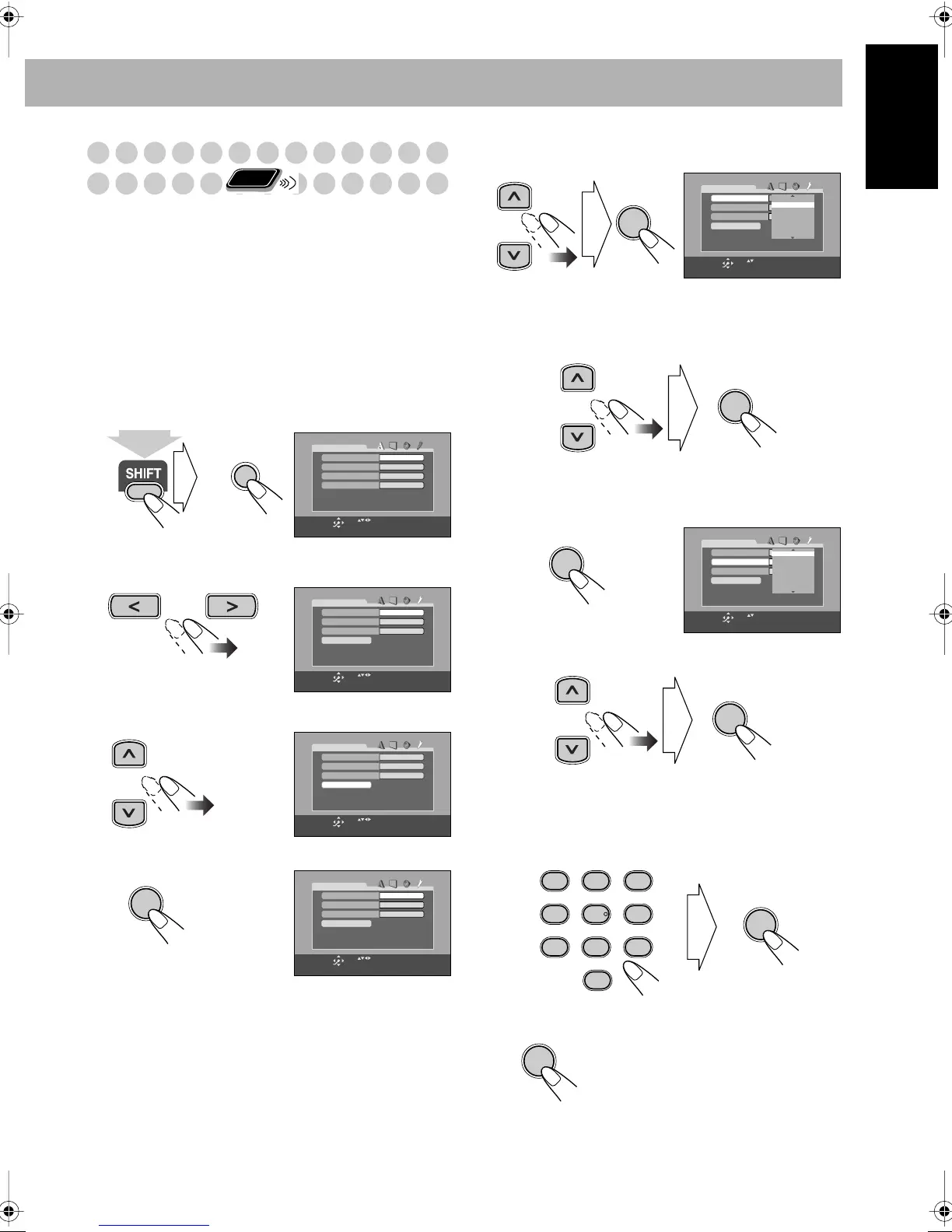 SHIFT