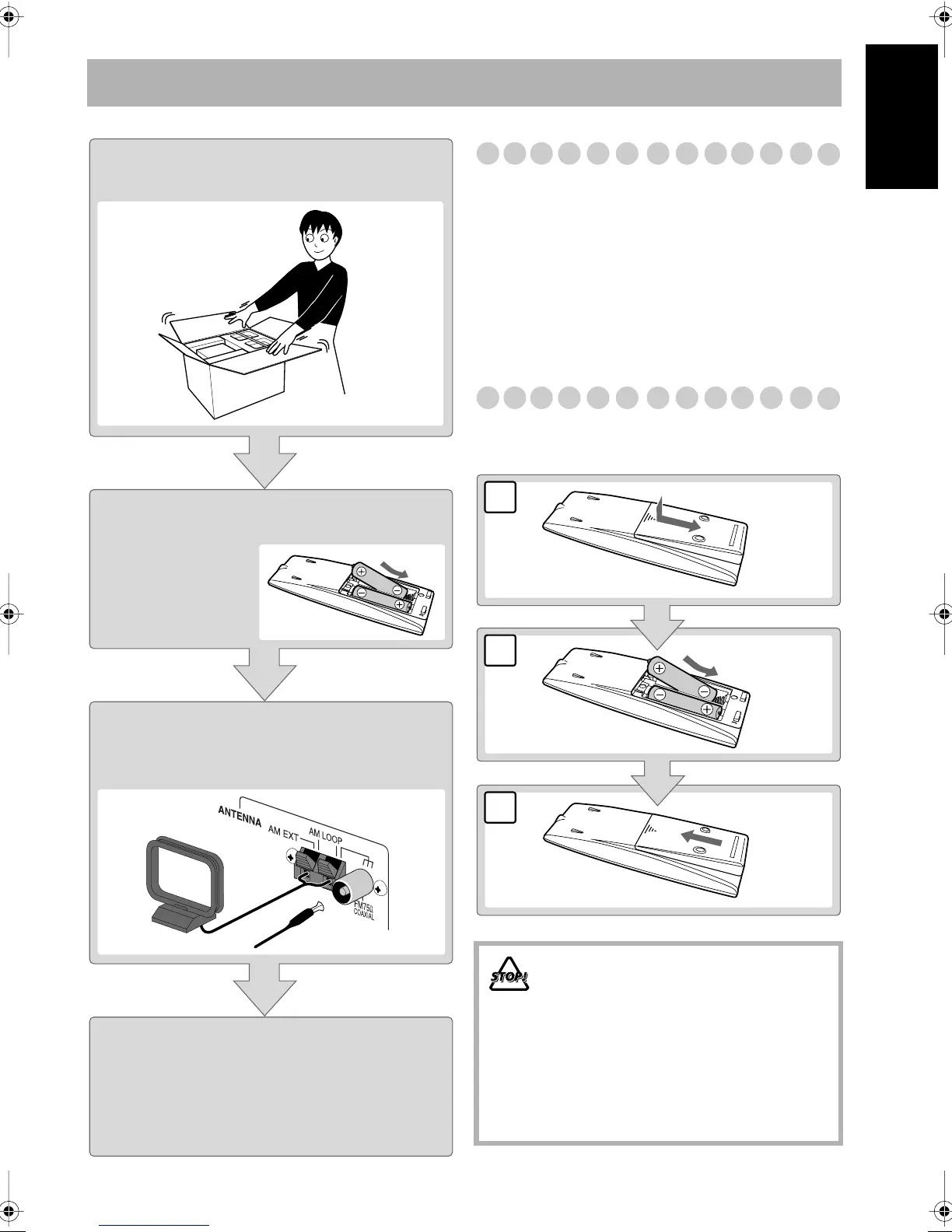 ANTENNA
AM EXT
AM LOOP
FM75Ω COAXIAL
STOP!